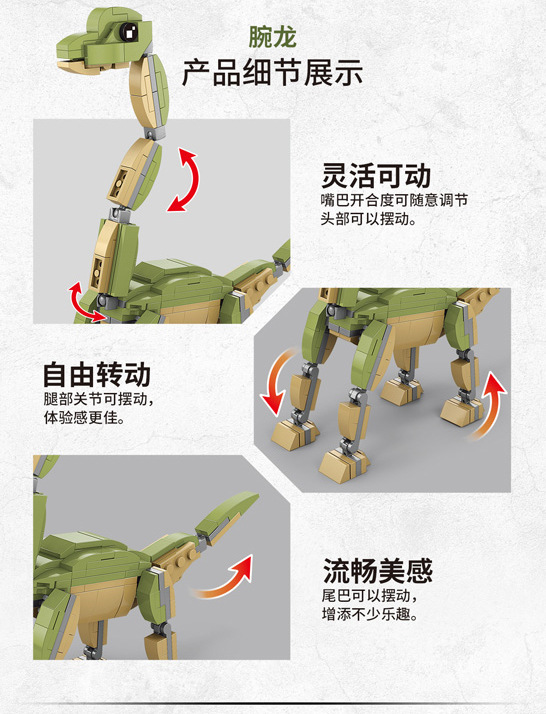 腕龙
产品细节展示

灵活可动
嘴巴开合度可随意调节
头部可以摆动。

自由转动
腿部关节可摆动，
体验感更佳。

流畅美感
尾巴可以摆动，
增添不少乐趣。