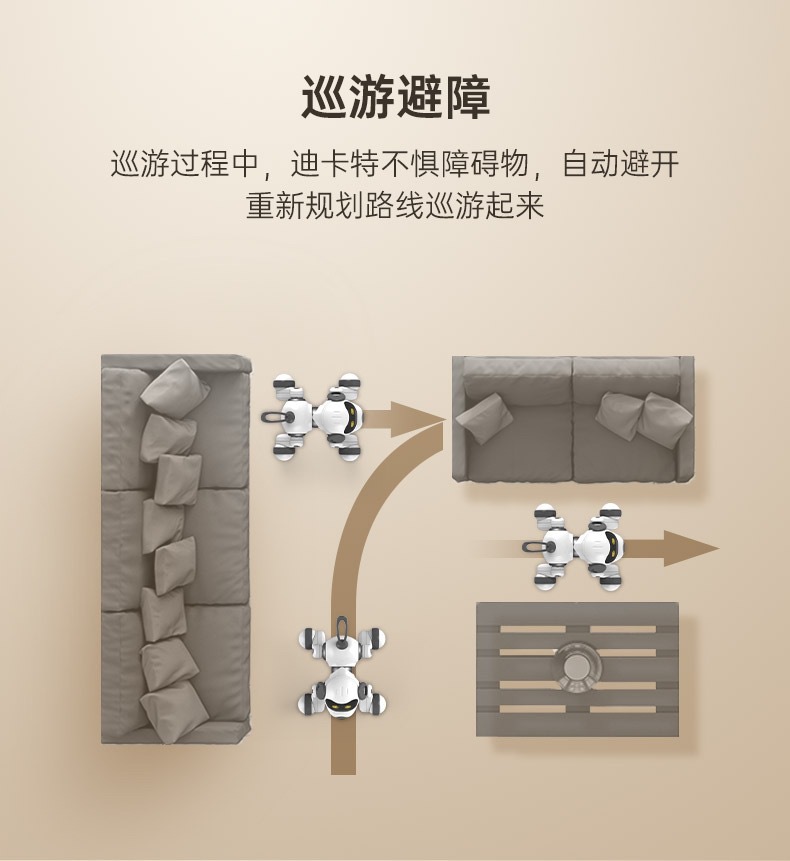 巡游避障

巡游过程中，迪卡特不惧障碍物，自动避开重新规划路线巡游起来