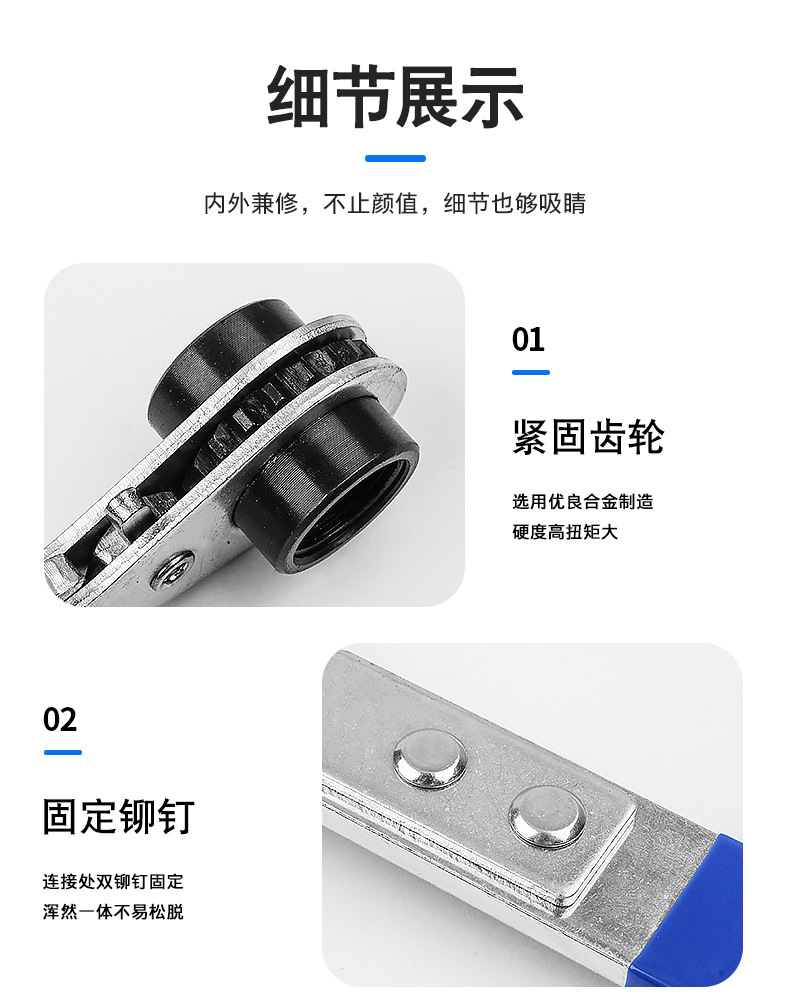 细节展示

内外兼修，不止颜值，细节也够吸睛

01

紧固齿轮

选用优良合金制造
硬度高扭矩大

02

固定铆钉

连接处双铆钉固定
浑然一体不易松脱