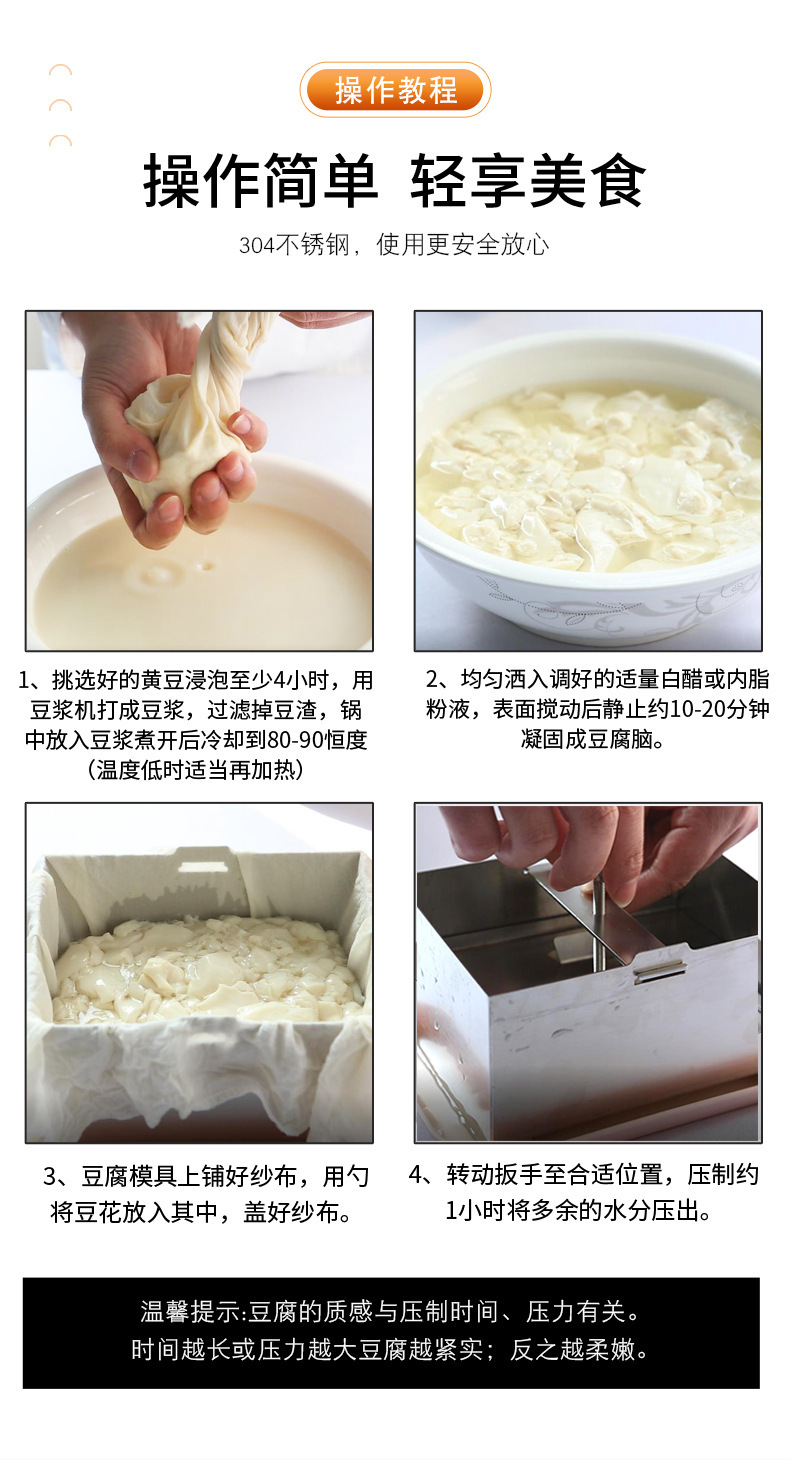 操作教程

操作简单 轻享美食

304不锈钢，使用更安全放心

1、挑选好的黄豆浸泡至少4小时，用豆浆机打成豆浆，过滤掉豆渣，锅中放入豆浆煮开后冷却到80-90恒度（温度低时适当再加热）

2、均匀洒入调好的适量白醋或内脂粉液，表面搅动后静止约10-20分钟凝固成豆腐脑。

3、豆腐模具上铺好纱布，用勺将豆花放入其中，盖好纱布。

4、转动扳手至合适位置，压制约1小时将多余的水分压出。

温馨提示:豆腐的质感与压制时间、压力有关。
时间越长或压力越大豆腐越紧实；反之越柔嫩。