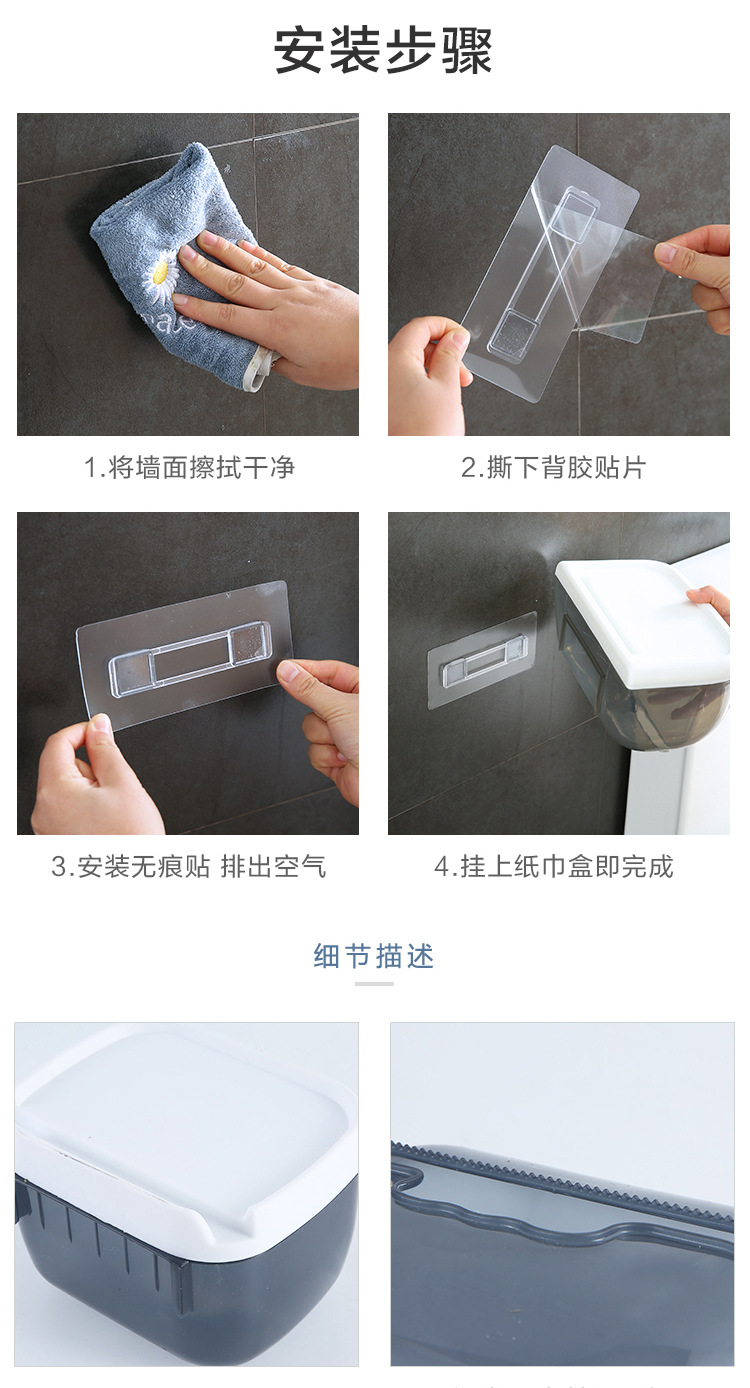 安装步骤

1.将墙面擦拭干净

2.撕下背胶贴片

3.安装无痕贴 排出空气

4.挂上纸巾盒即完成

细节描述