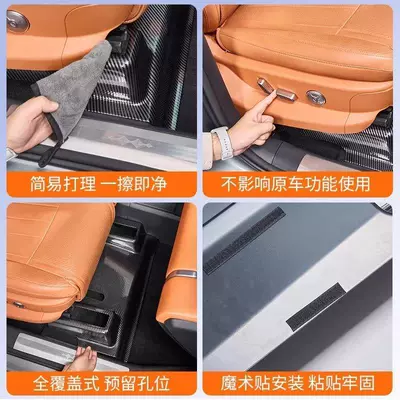 简易打理 一擦即净

不影响原车功能使用

全覆盖式 预留孔位

魔术贴安装 粘贴牢固