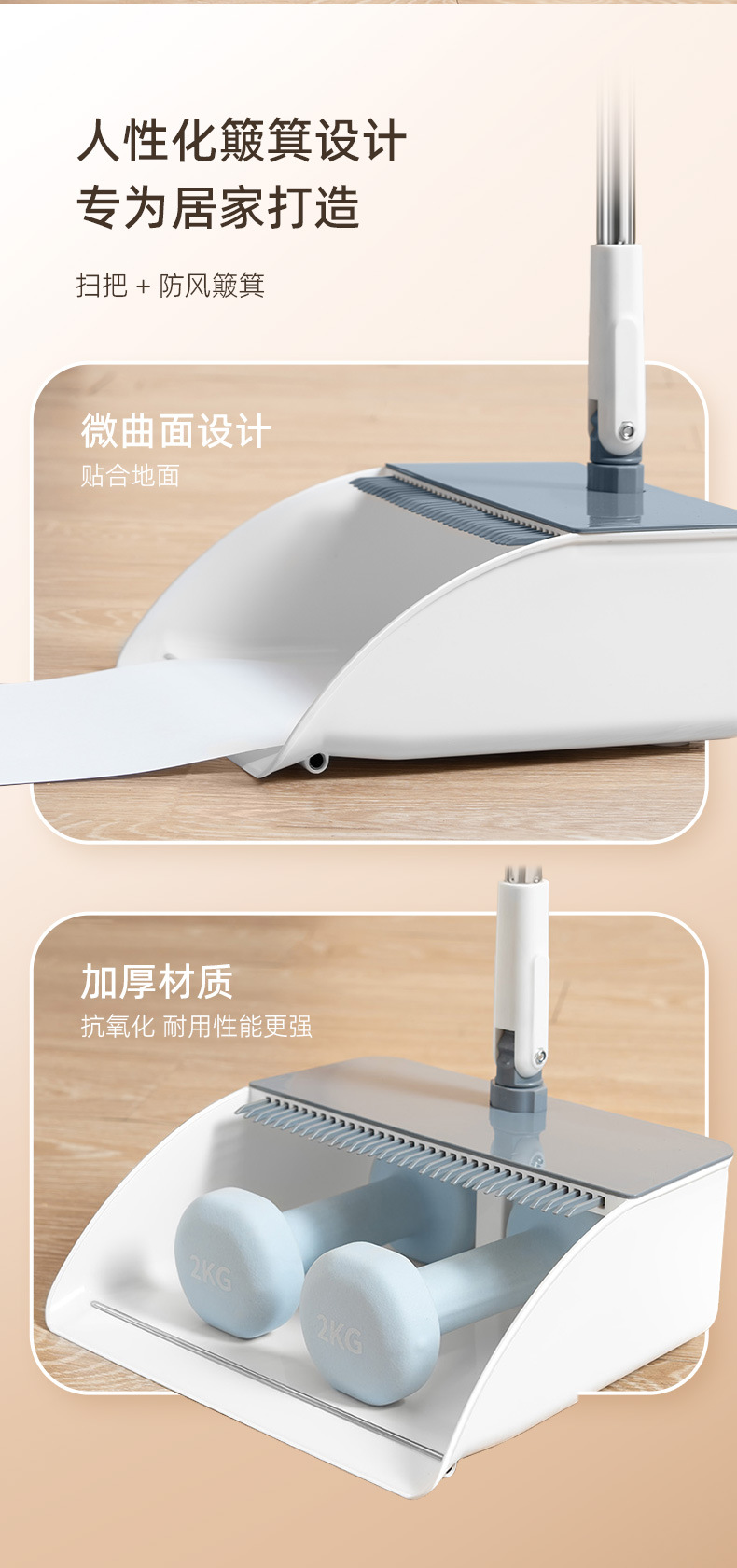 人性化簸箕设计
专为居家打造

扫把 + 防风簸箕

微曲面设计
贴合地面

加厚材质
抗氧化 耐用性能更强

2KG

2KG