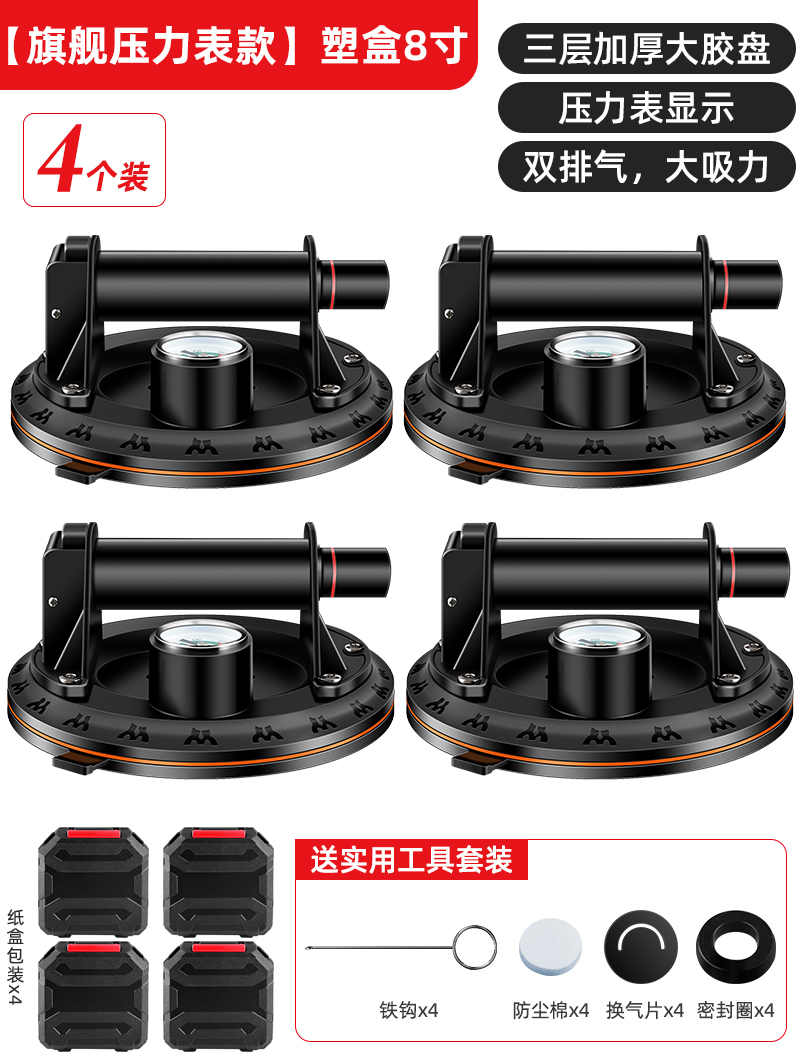 【旗舰压力表款】塑盒8寸

三层加厚大胶盘

压力表显示

双排气，大吸力

4个装

纸盒包装x4

送实用工具套装

铁钩x4

防尘棉x4

换气片x4

密封圈x4