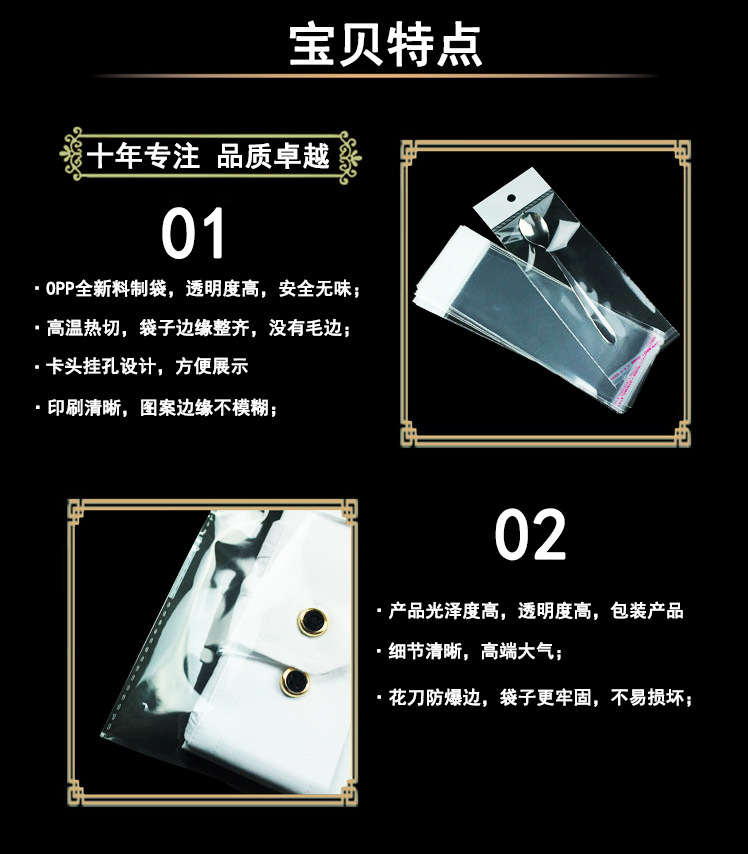 宝贝特点

十年专注 品质卓越

01

· OPP全新料制袋，透明度高，安全无味；

· 高温热切，袋子边缘整齐，没有毛边；

· 卡头挂孔设计，方便展示

· 印刷清晰，图案边缘不模糊；

02

· 产品光泽度高，透明度高，包装产品

· 细节清晰，高端大气；

· 花刀防爆边，袋子更牢固，不易损坏；