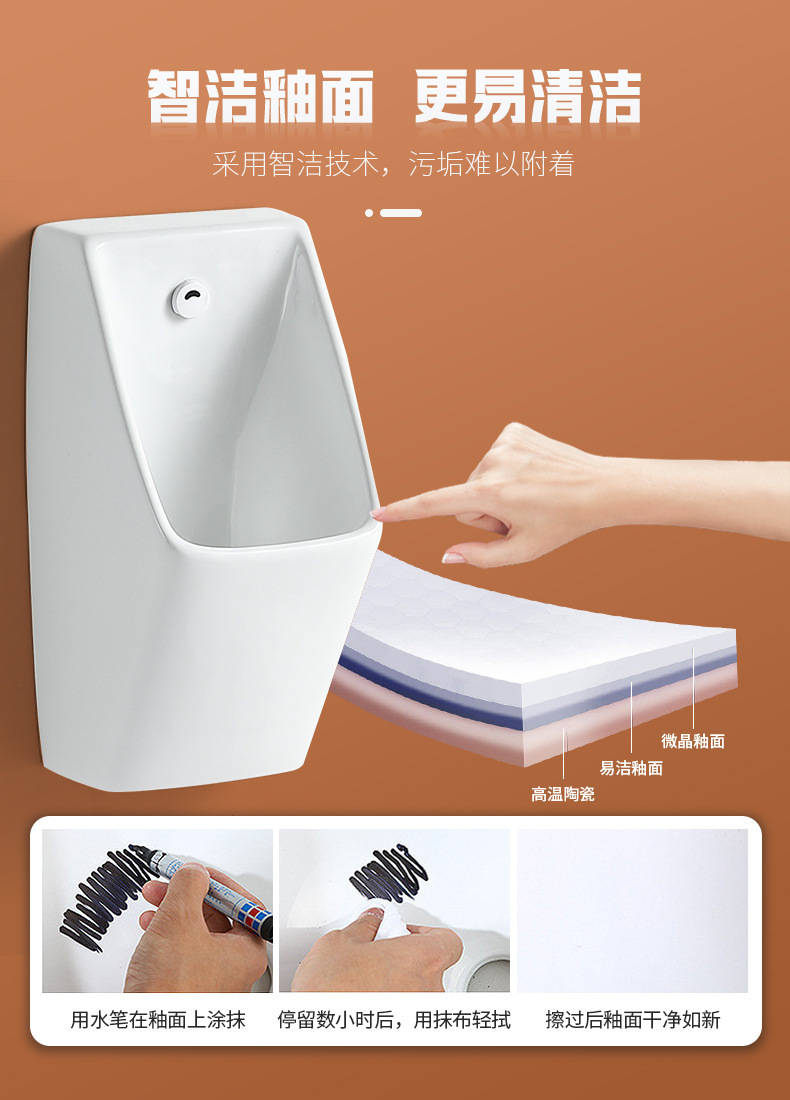 智洁釉面 更易清洁

采用智洁技术，污垢难以附着

微晶釉面

易洁釉面

高温陶瓷

用水笔在釉面上涂抹

停留数小时后，用抹布轻拭

擦过后釉面干净如新