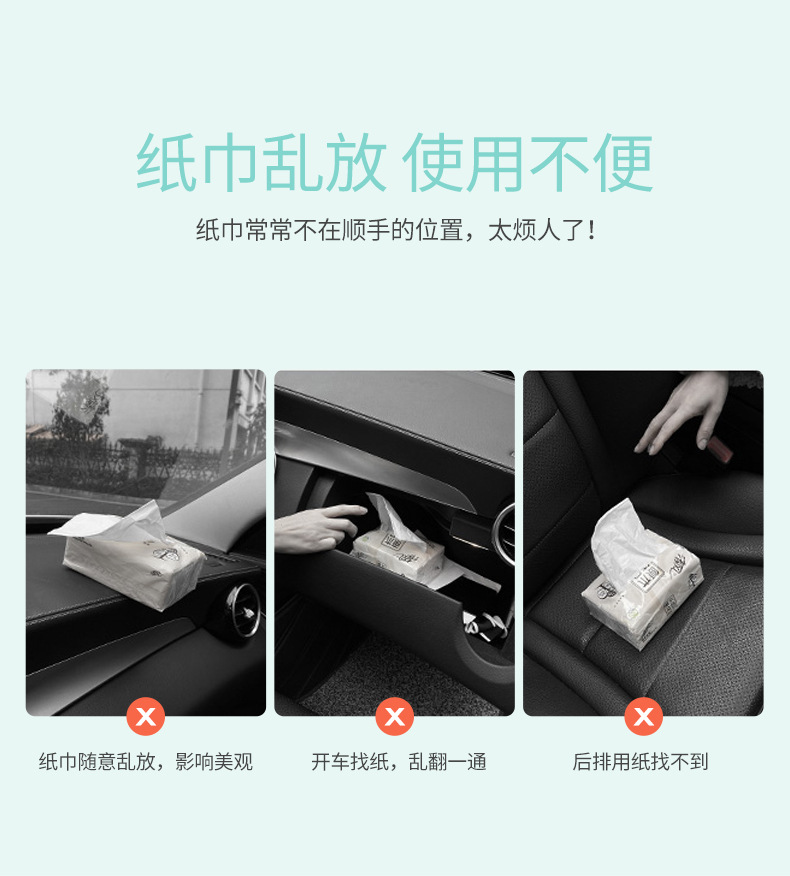 纸巾乱放 使用不便

纸巾常常不在顺手的位置，太烦人了！

纸巾随意乱放，影响美观

开车找纸，乱翻一通

后排用纸找不到