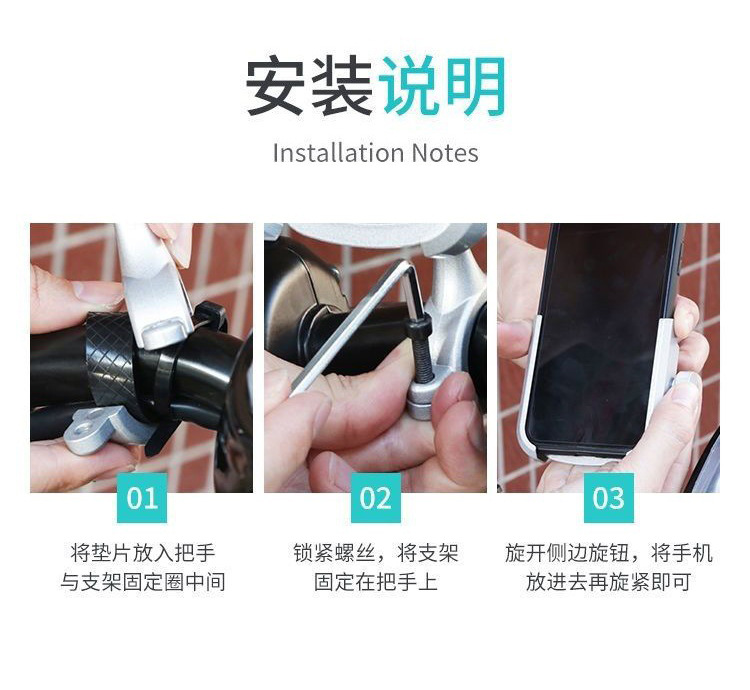 安装说明

Installation Notes

01

将垫片放入把手与支架固定圈中间

02

锁紧螺丝，将支架固定在把手上

03

旋开侧边旋钮，将手机放进去再旋紧即可