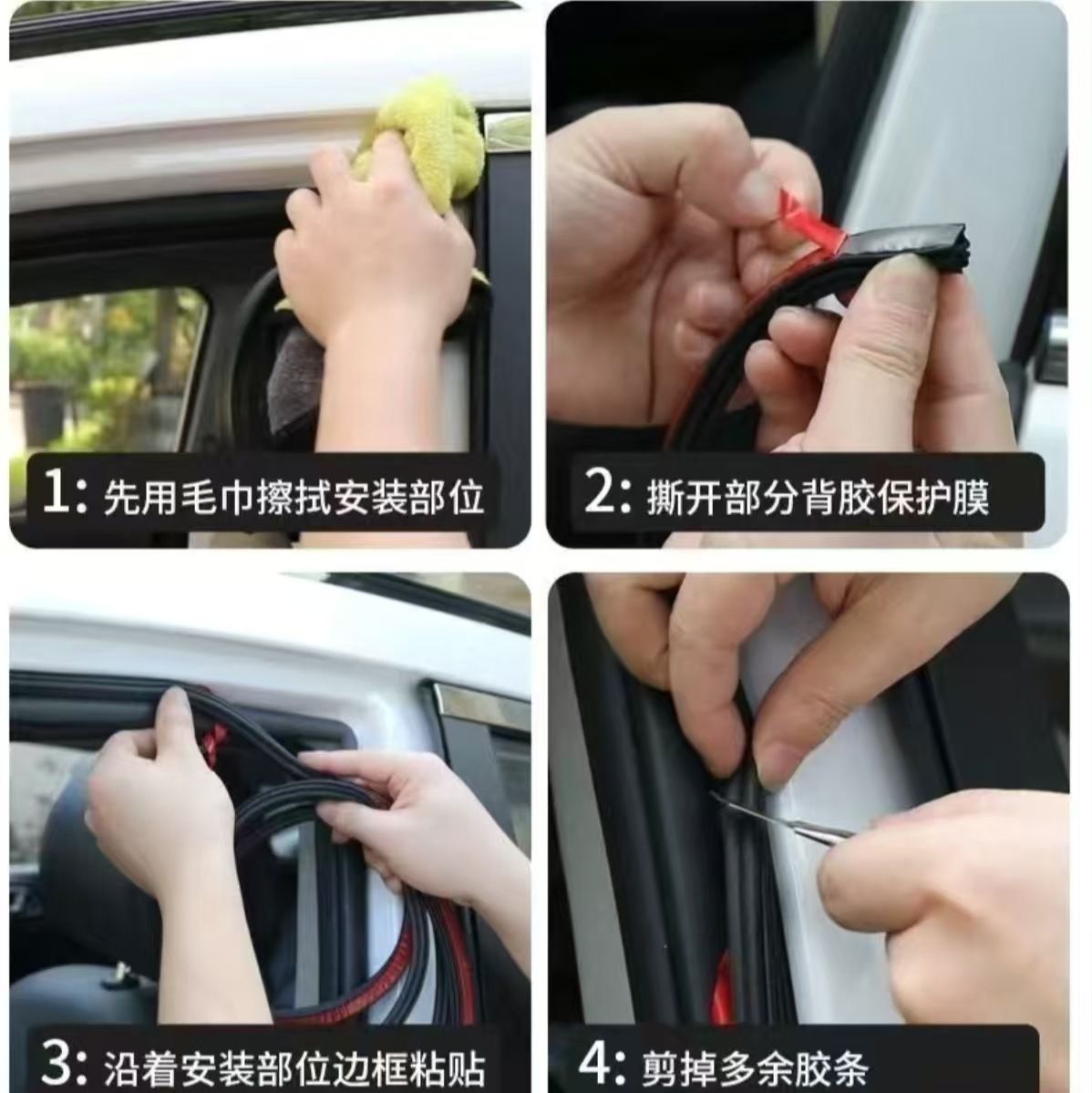 1: 先用毛巾擦拭安装部位

2: 撕开部分背胶保护膜

3: 沿着安装部位边框粘贴

4: 剪掉多余胶条