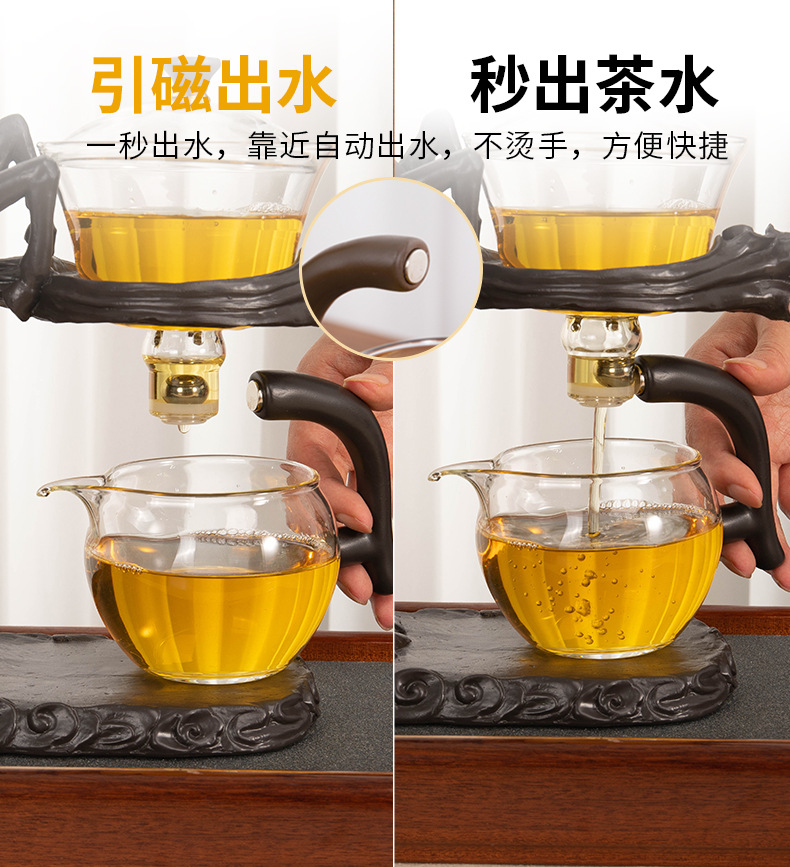 引磁出水 秒出茶水

一秒出水，靠近自动出水，不烫手，方便快捷