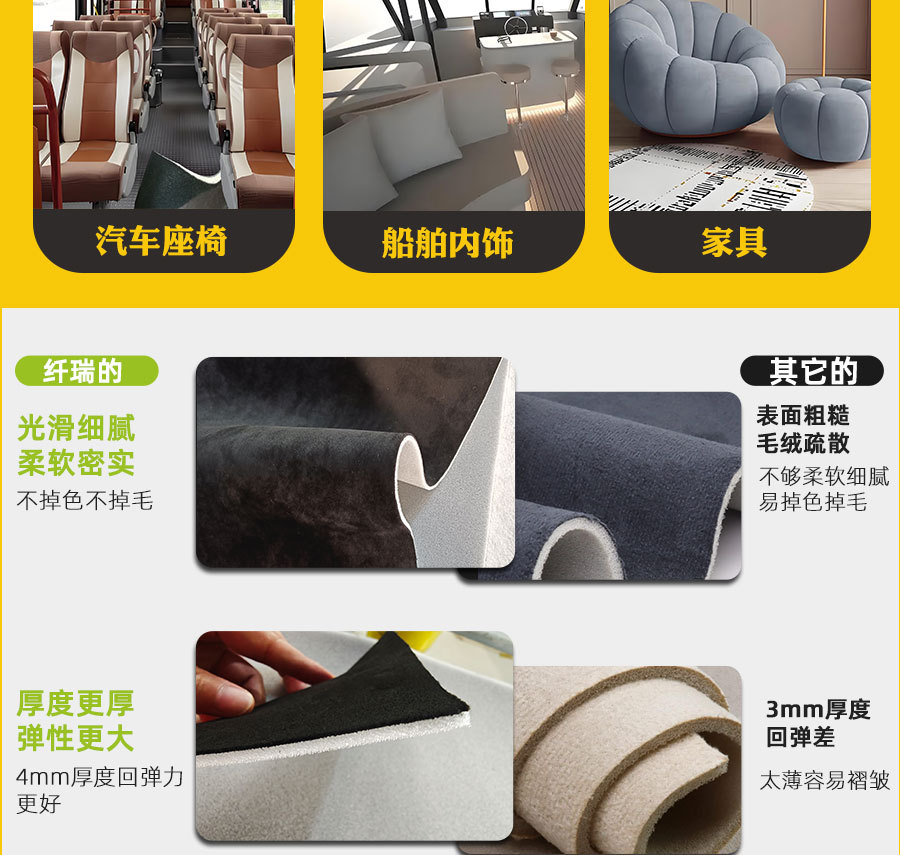 汽车座椅

船舶内饰

家具

纤瑞的

光滑细腻
柔软密实

不掉色不掉毛

其它的

表面粗糙
毛绒疏散

不够柔软细腻
易掉色掉毛

厚度更厚
弹性更大

4mm厚度回弹力更好

3mm厚度
回弹差

太薄容易褶皱