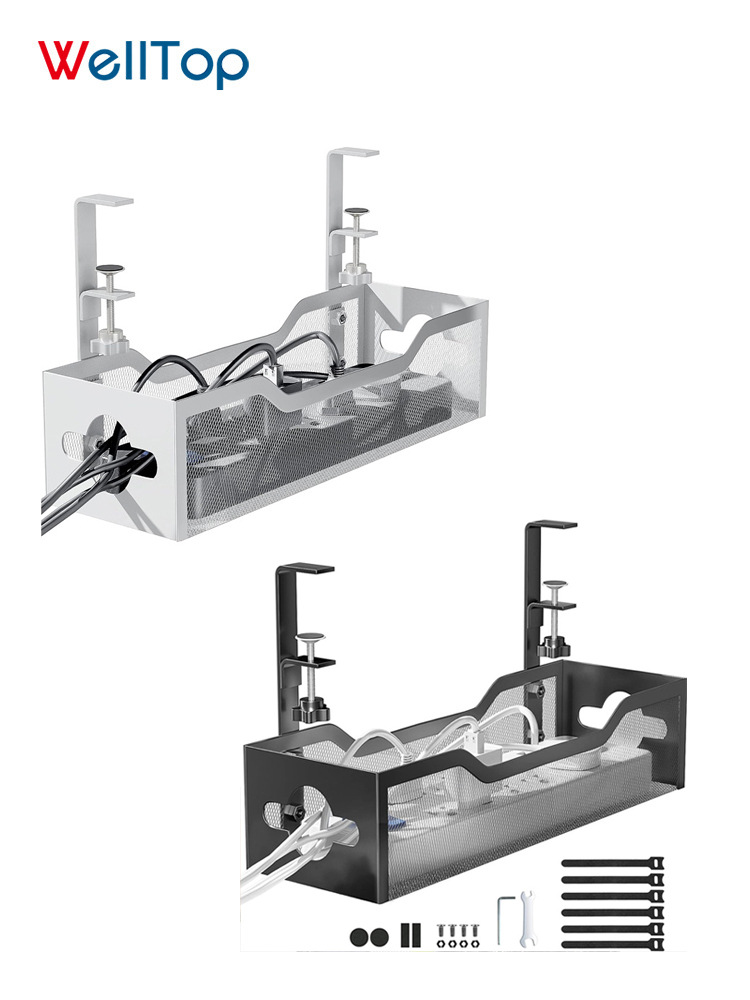 WellTop