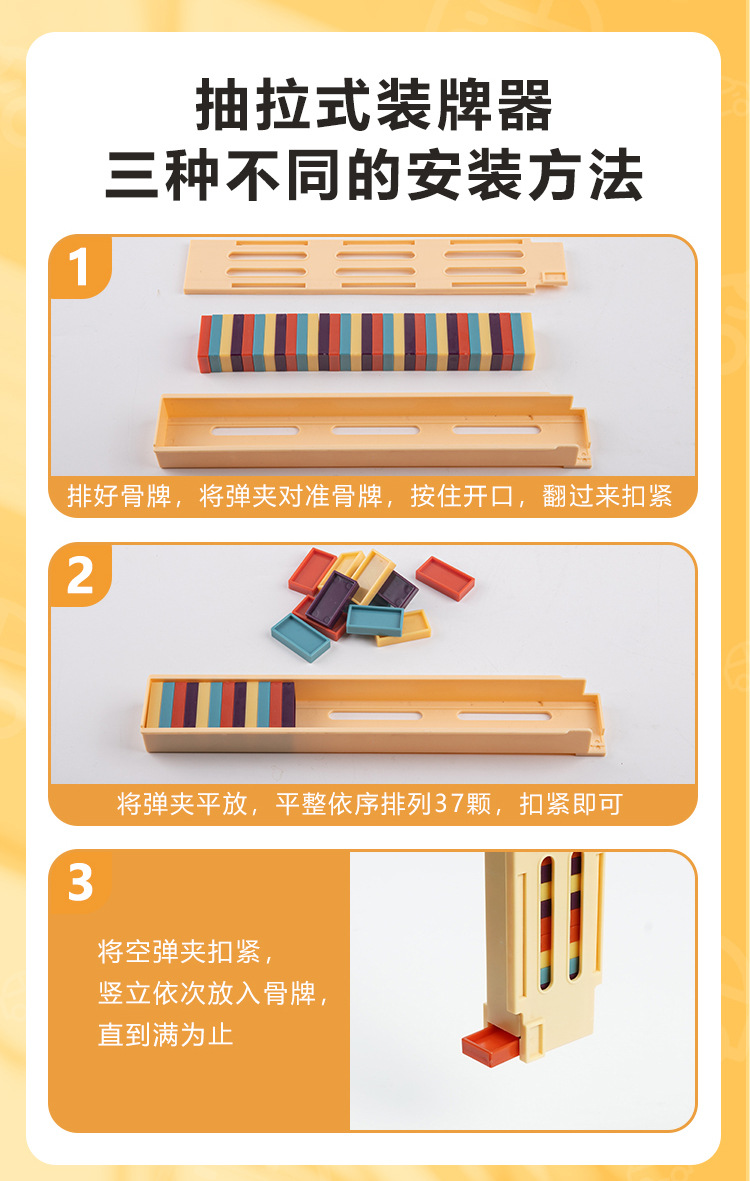 抽拉式装牌器
三种不同的安装方法

1
排好骨牌，将弹夹对准骨牌，按住开口，翻过来扣紧

2
将弹夹平放，平整依序排列37颗，扣紧即可

3
将空弹夹扣紧，
竖立依次放入骨牌，
直到满为止