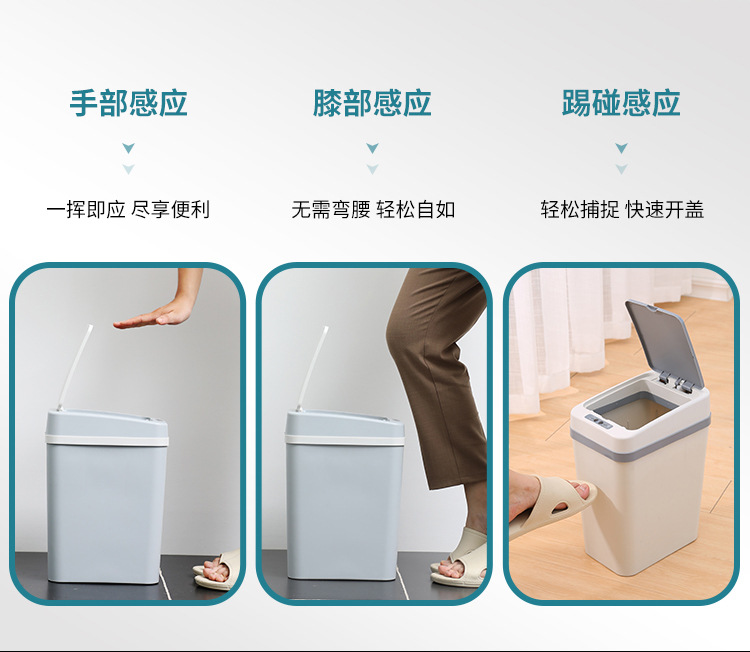 手部感应

一挥即应 尽享便利

膝部感应

无需弯腰 轻松自如

踢碰感应

轻松捕捉 快速开盖