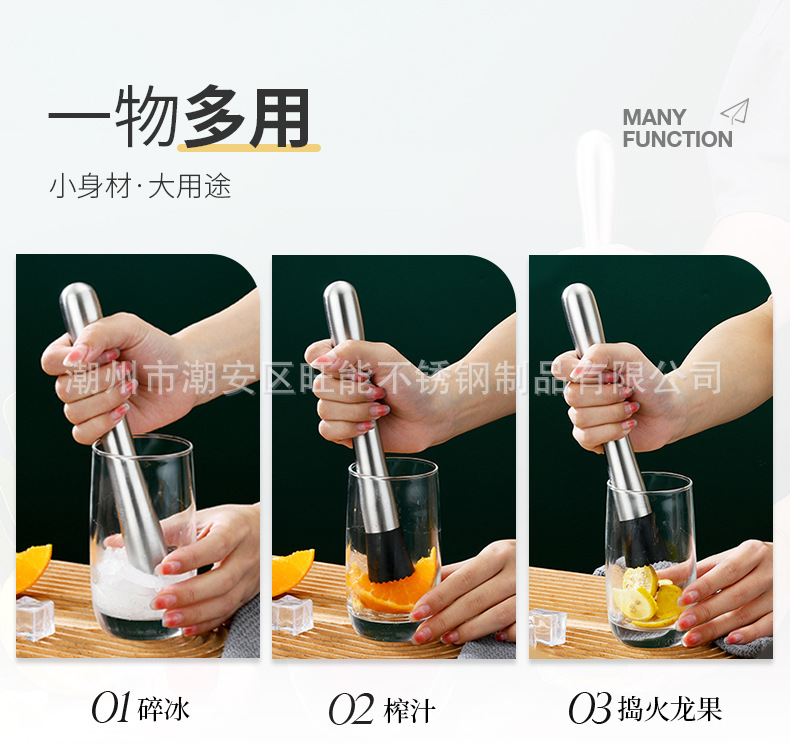 一物多用

小身材·大用途

MANY FUNCTION

潮州市潮安区旺能不锈钢制品有限公司

01 碎冰

02 榨汁

03 捣火龙果