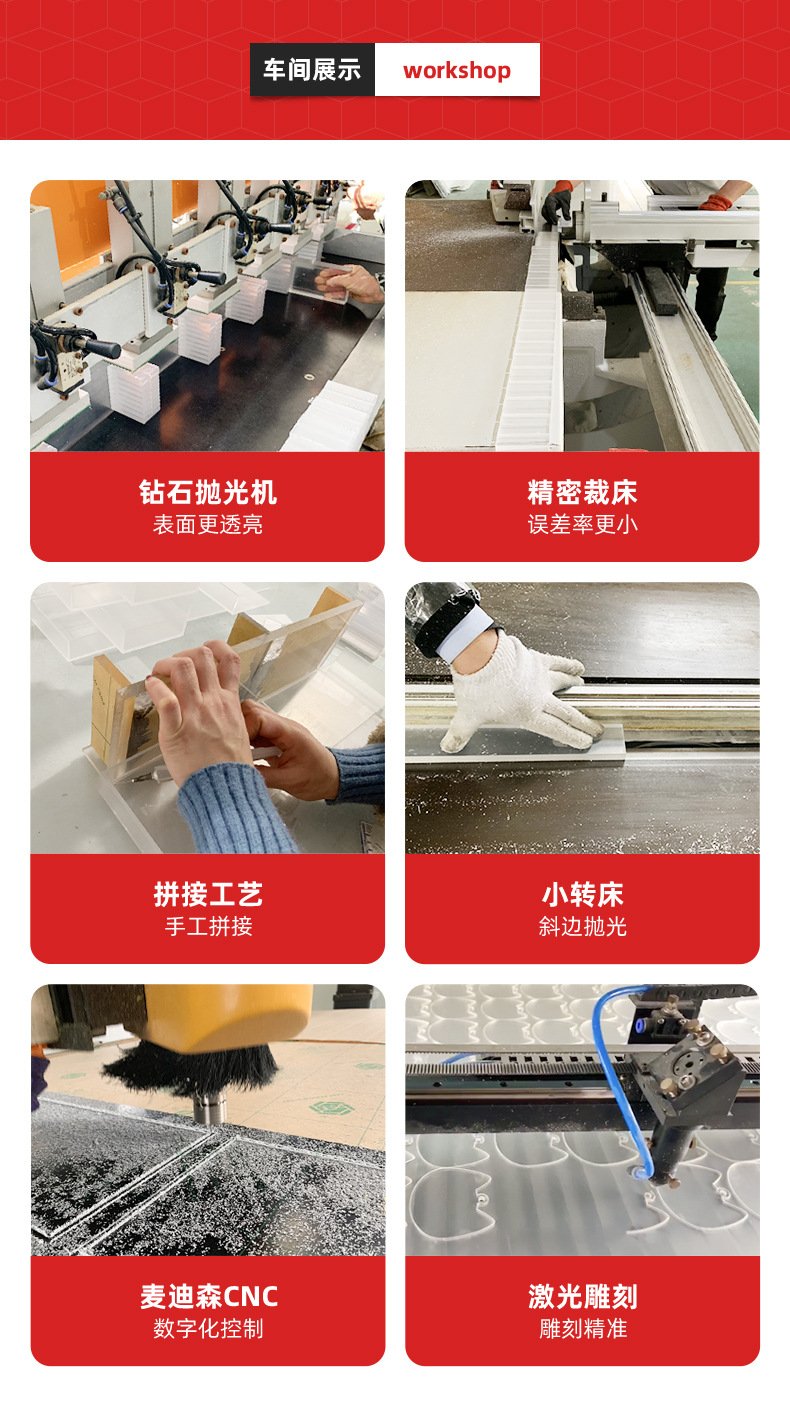 车间展示 workshop

钻石抛光机
表面更透亮

精密裁床
误差率更小

拼接工艺
手工拼接

小转床
斜边抛光

麦迪森CNC
数字化控制

激光雕刻
雕刻精准