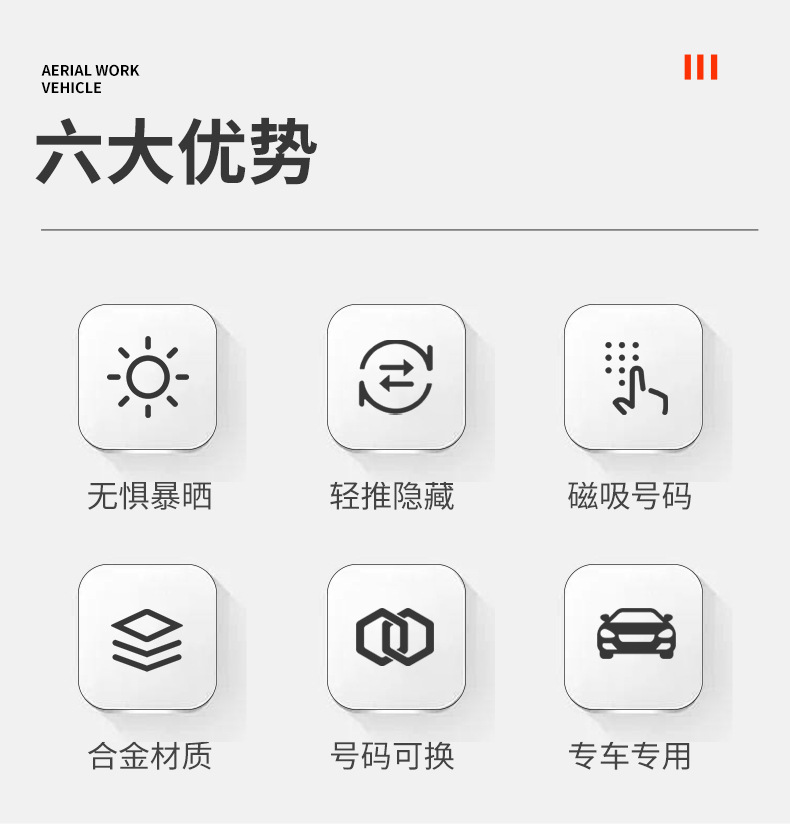 AERIAL WORK
VEHICLE

六大优势

无惧暴晒

轻推隐藏

磁吸号码

合金材质

号码可换

专车专用