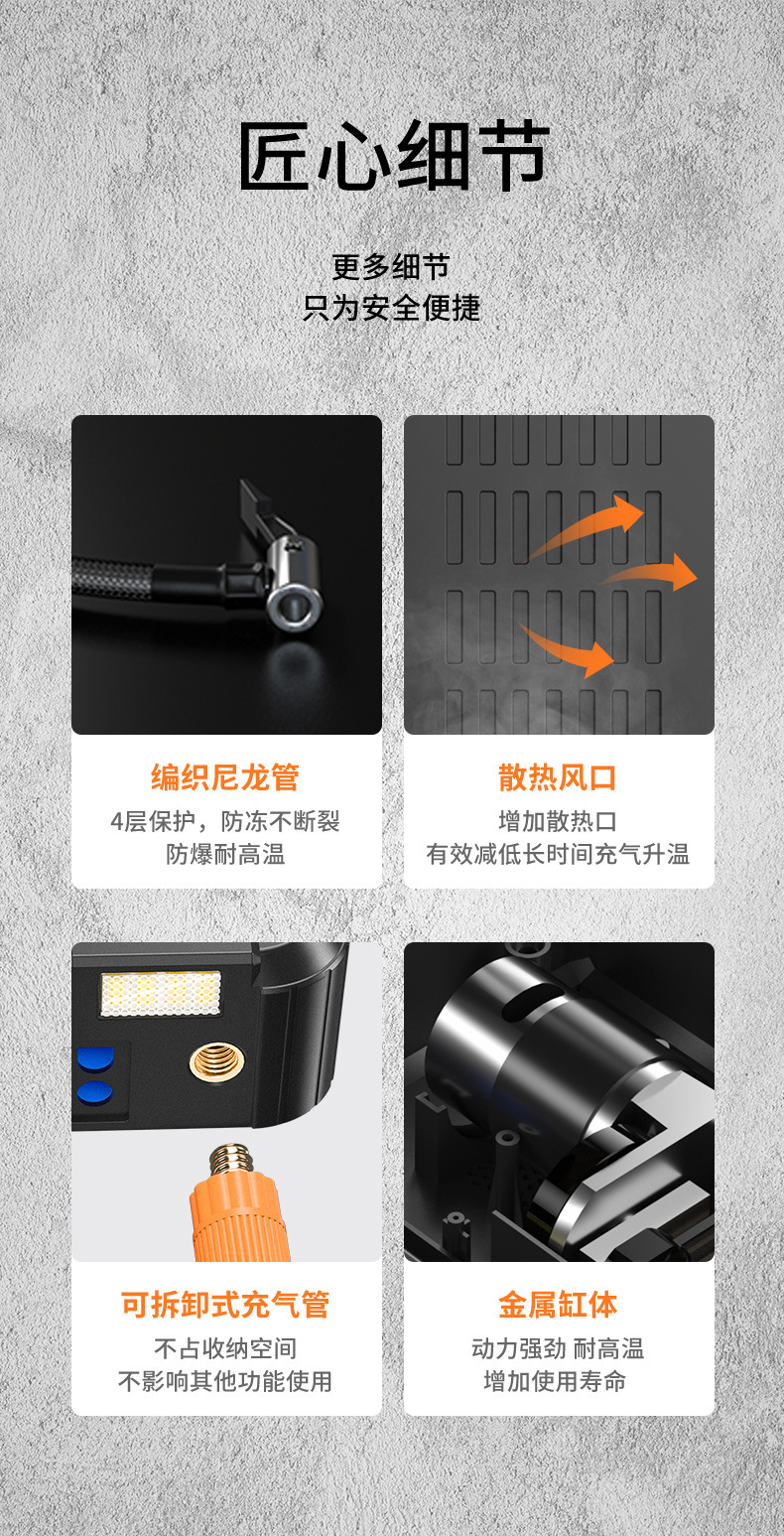 匠心细节

更多细节
只为安全便捷

编织尼龙管
4层保护，防冻不断裂
防爆耐高温

散热风口
增加散热口
有效减低长时间充气升温

可拆卸式充气管
不占收纳空间
不影响其他功能使用

金属缸体
动力强劲 耐高温
增加使用寿命