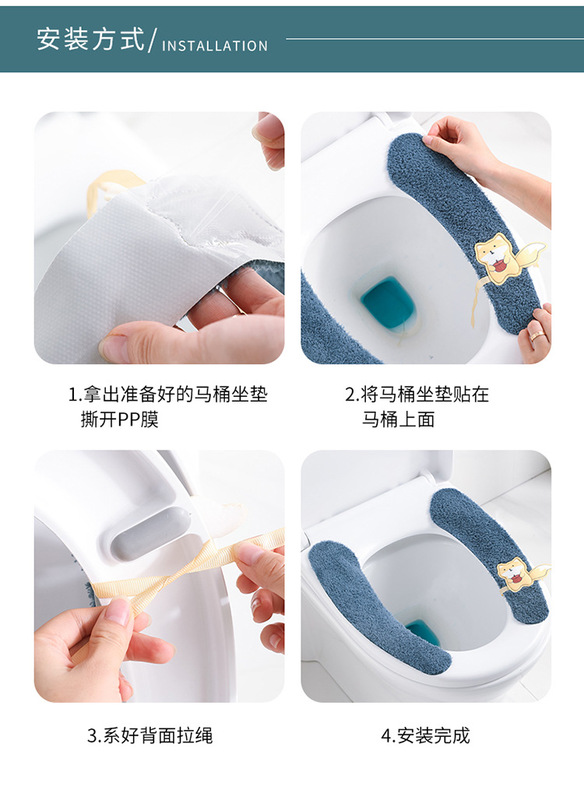 安装方式/INSTALLATION

1.拿出准备好的马桶坐垫撕开PP膜

2.将马桶坐垫贴在马桶上面

3.系好背面拉绳

4.安装完成