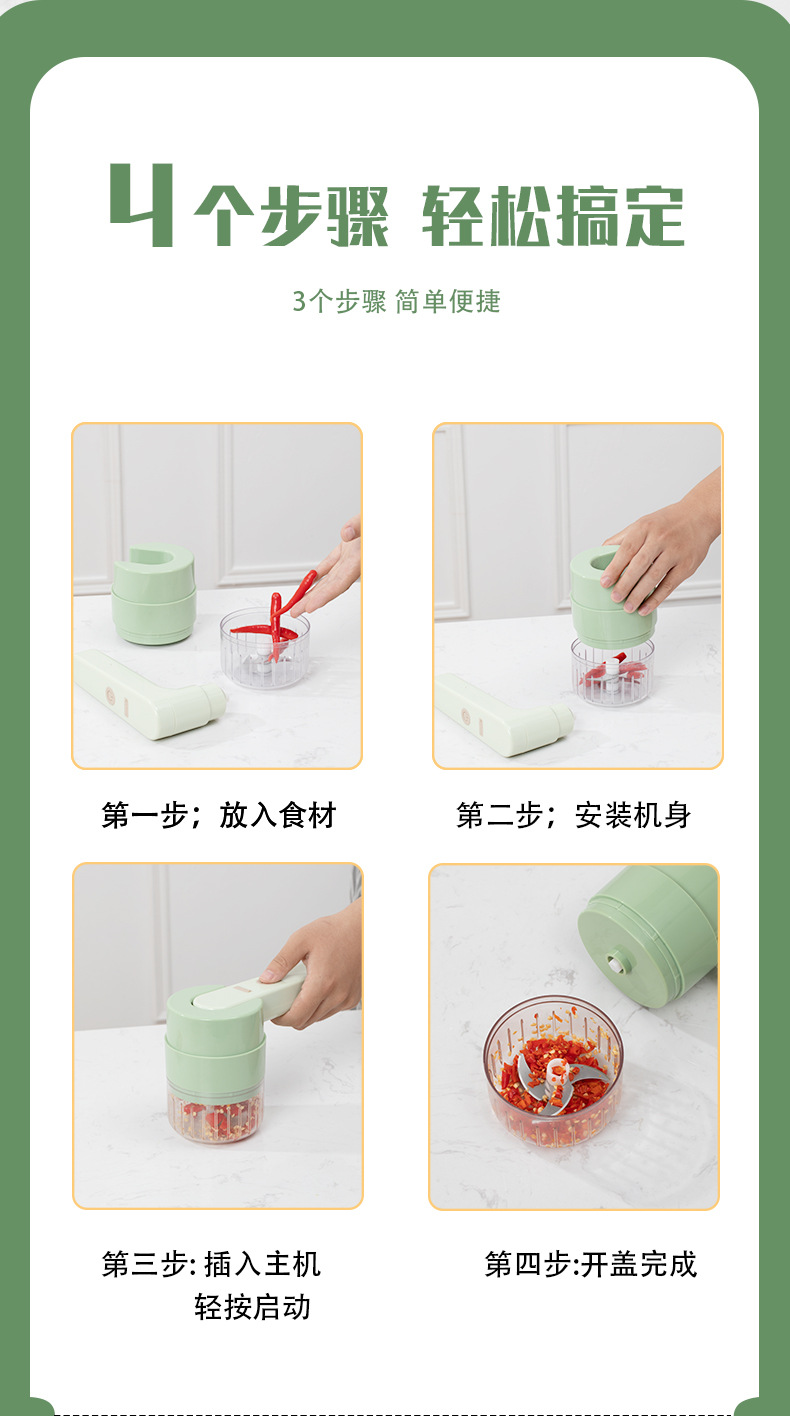 4个步骤 轻松搞定

3个步骤 简单便捷

第一步；放入食材

第二步；安装机身

第三步: 插入主机
轻按启动

第四步:开盖完成