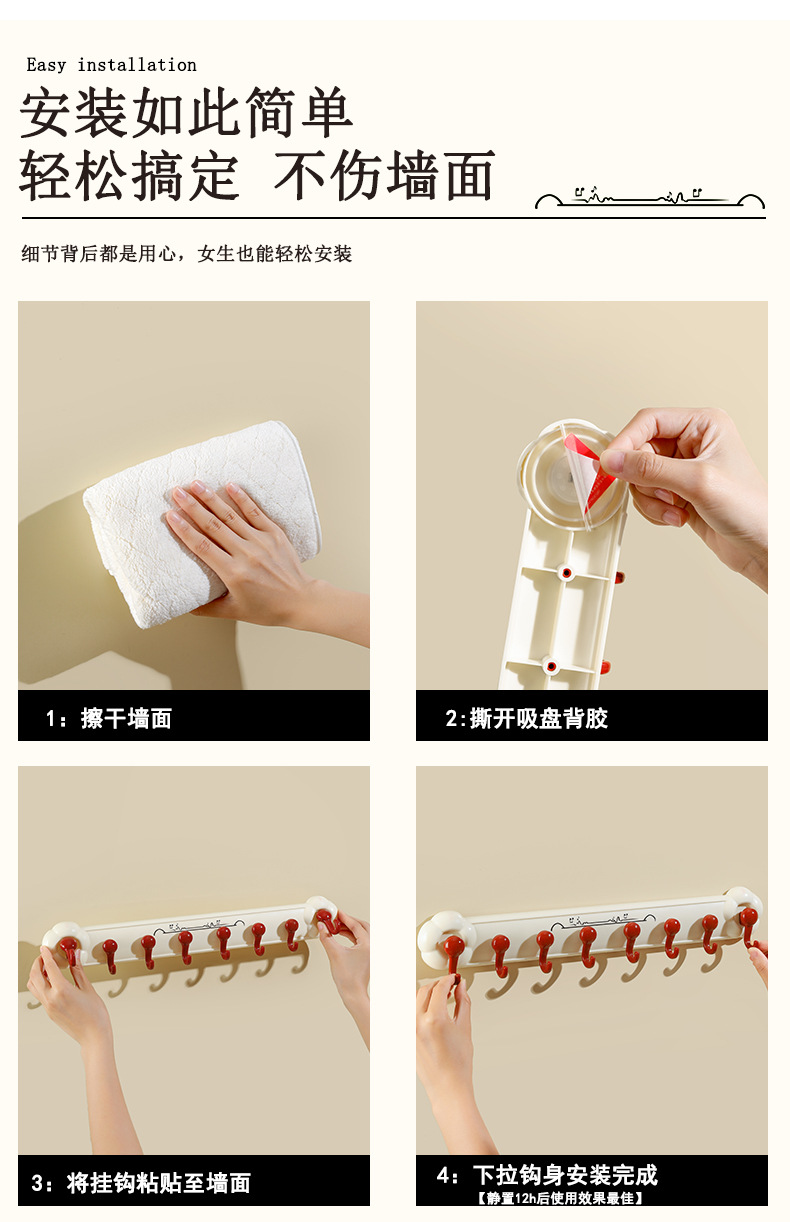 Easy installation

安装如此简单
轻松搞定 不伤墙面

细节背后都是用心，女生也能轻松安装

1：擦干墙面

2:撕开吸盘背胶

3：将挂钩粘贴至墙面

4：下拉钩身安装完成
【静置12h后使用效果最佳】