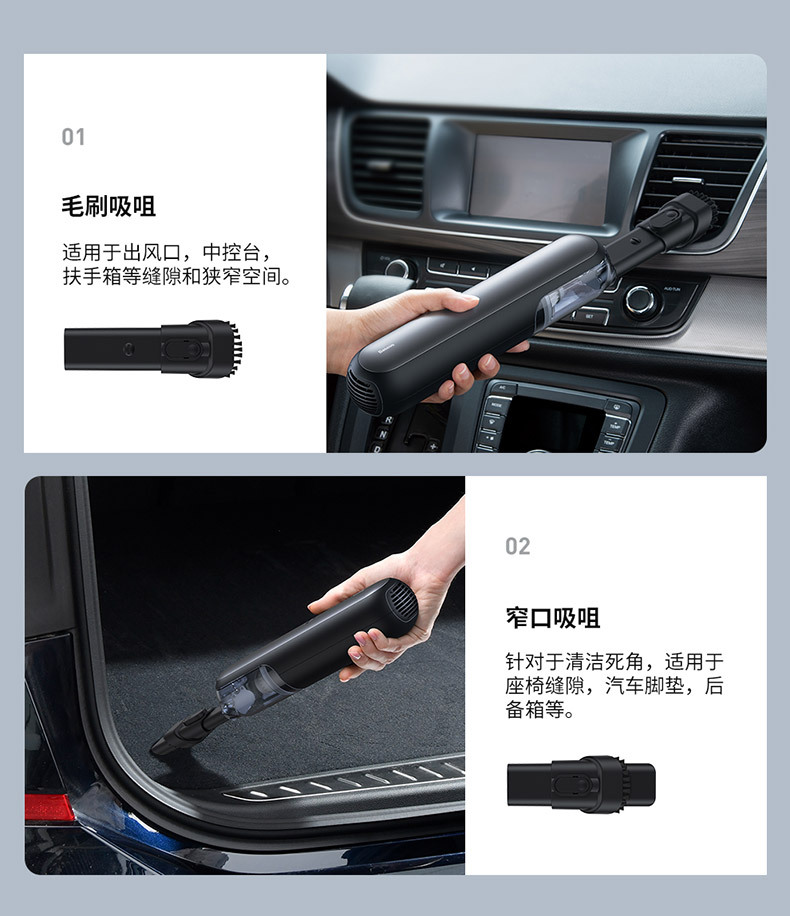 01

毛刷吸咀

适用于出风口，中控台，扶手箱等缝隙和狭窄空间。

02

窄口吸咀

针对于清洁死角，适用于座椅缝隙，汽车脚垫，后备箱等。