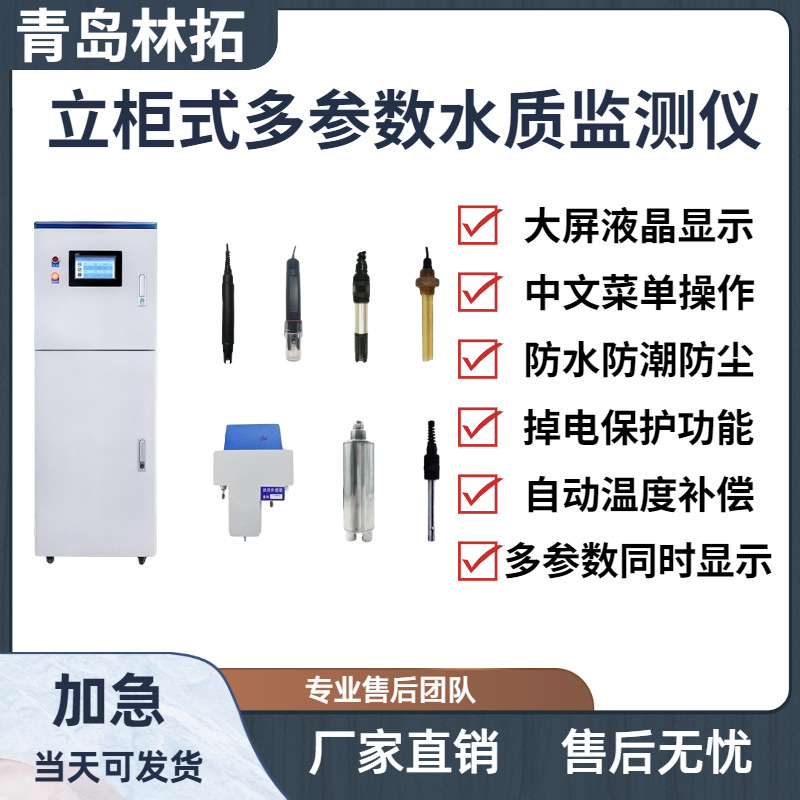 青岛林拓

立柜式多参数水质监测仪

大屏液晶显示

中文菜单操作

防水防潮防尘

掉电保护功能

自动温度补偿

多参数同时显示

加急

当天可发货

专业售后团队

厂家直销 售后无忧