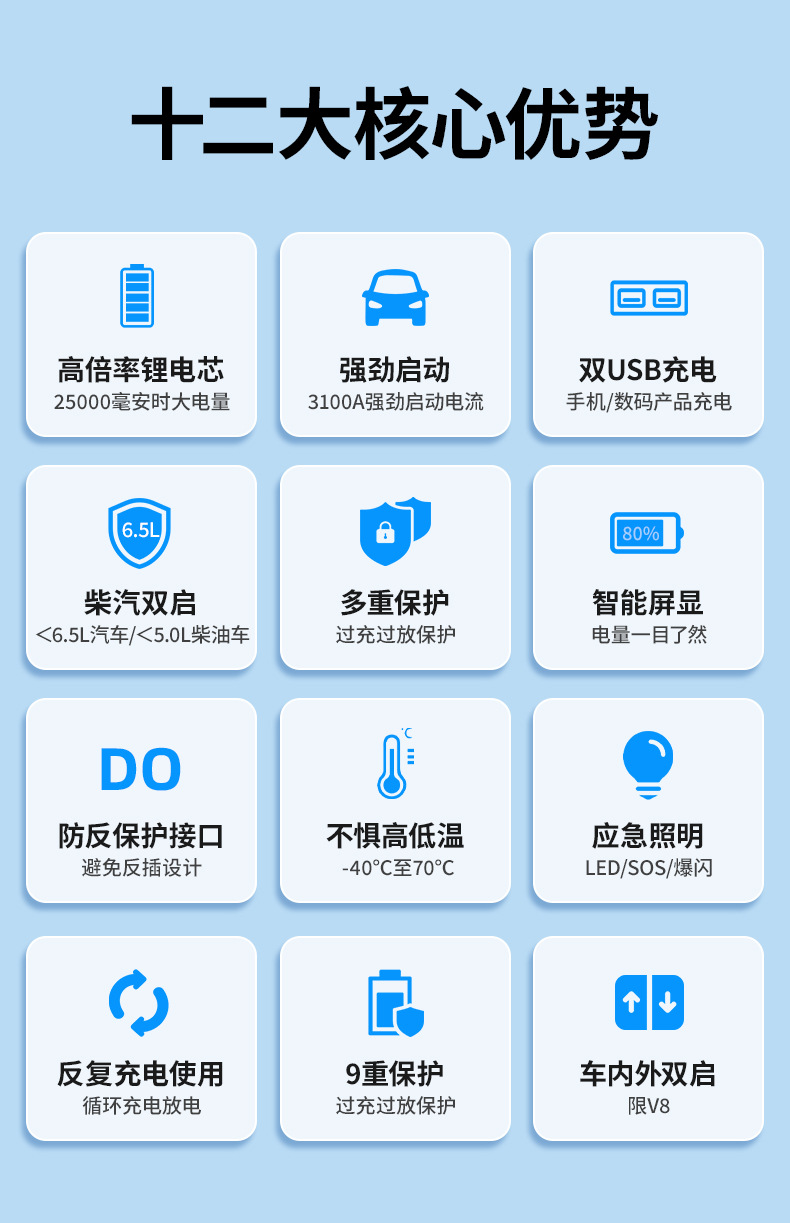 十二大核心优势

高倍率锂电芯
25000毫安时大电量

强劲启动
3100A强劲启动电流

双USB充电
手机/数码产品充电

6.5L

柴汽双启
<6.5L汽车/<5.0L柴油车

多重保护
过充过放保护

80%

智能屏显
电量一目了然

DO

防反保护接口
避免反插设计

℃

不惧高低温
-40°C至70°C

应急照明
LED/SOS/爆闪

反复充电使用
循环充电放电

9重保护
过充过放保护

车内外双启
限V8