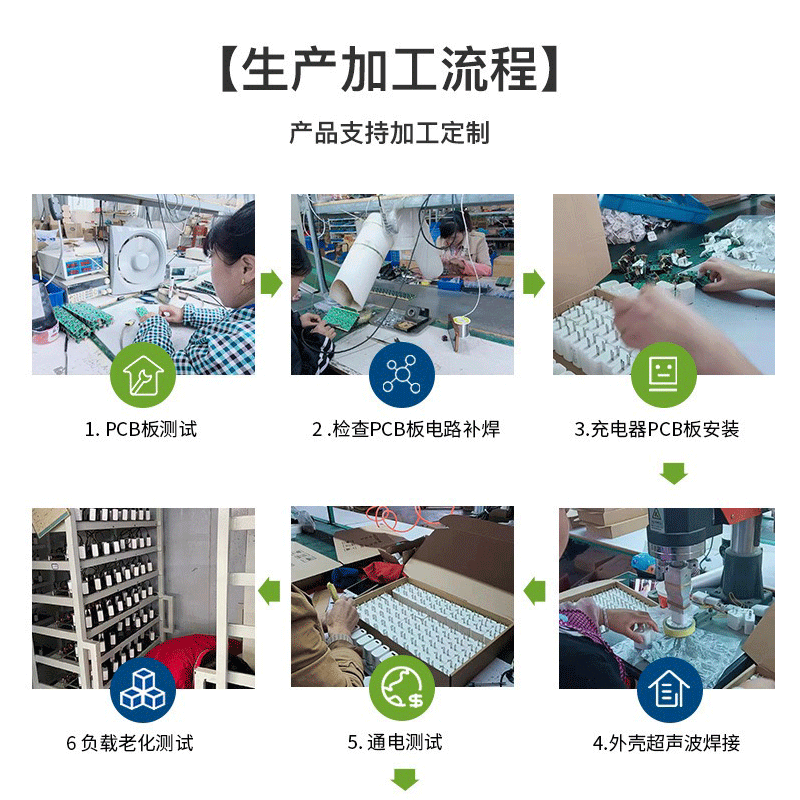 【生产加工流程】

产品支持加工定制

1. PCB板测试

2 .检查PCB板电路补焊

3.充电器PCB板安装

4.外壳超声波焊接

5. 通电测试

6 负载老化测试