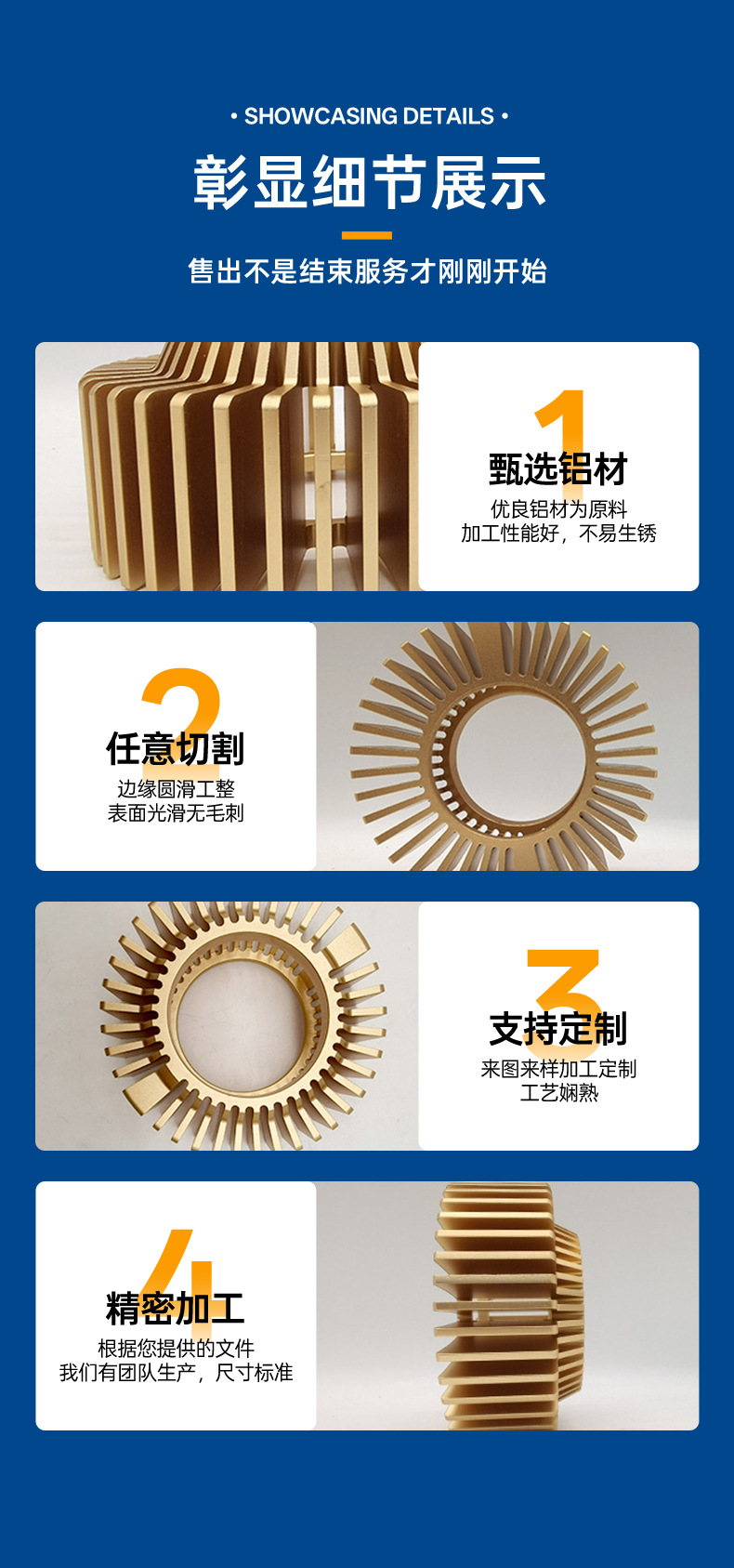 • SHOWCASING DETAILS •

彰显细节展示

售出不是结束服务才刚刚开始

1
甄选铝材
优良铝材为原料
加工性能好，不易生锈

2
任意切割
边缘圆滑工整
表面光滑无毛刺

3
支持定制
来图来样加工定制
工艺娴熟

4
精密加工
根据您提供的文件
我们有团队生产，尺寸标准