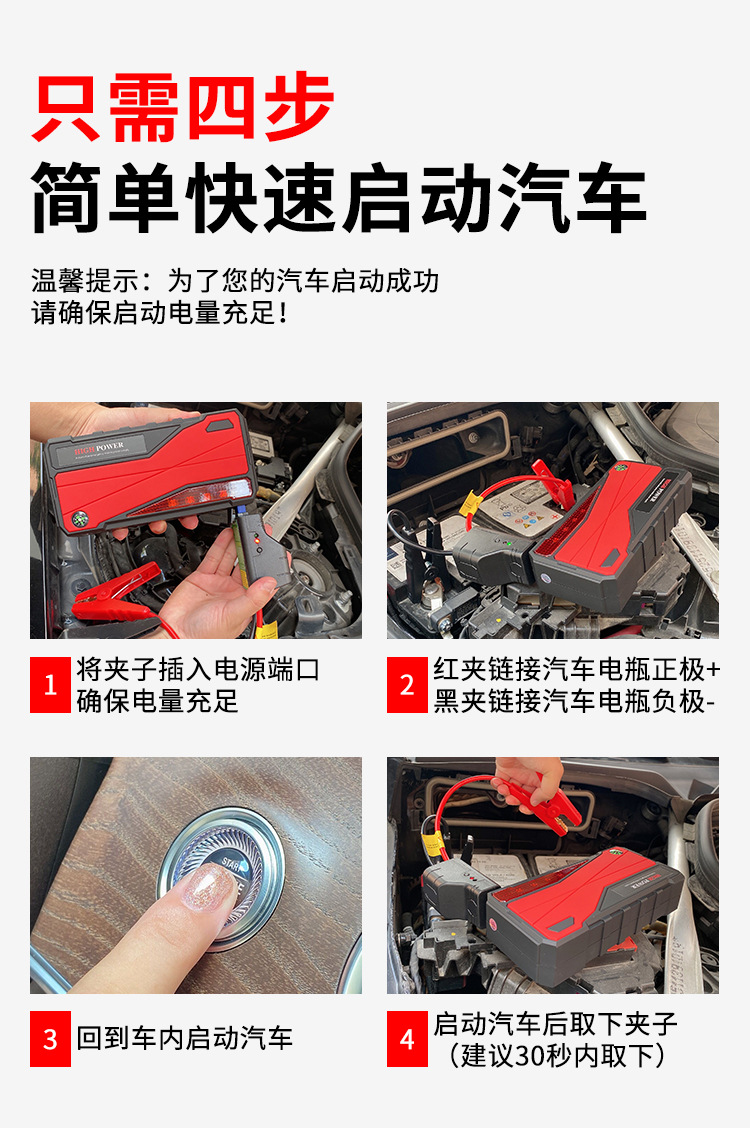 只需四步
简单快速启动汽车

温馨提示：为了您的汽车启动成功
请确保启动电量充足！

HIGH POWER

1 将夹子插入电源端口
确保电量充足

2 红夹链接汽车电瓶正极+
黑夹链接汽车电瓶负极-

START

3 回到车内启动汽车

4 启动汽车后取下夹子
（建议30秒内取下）