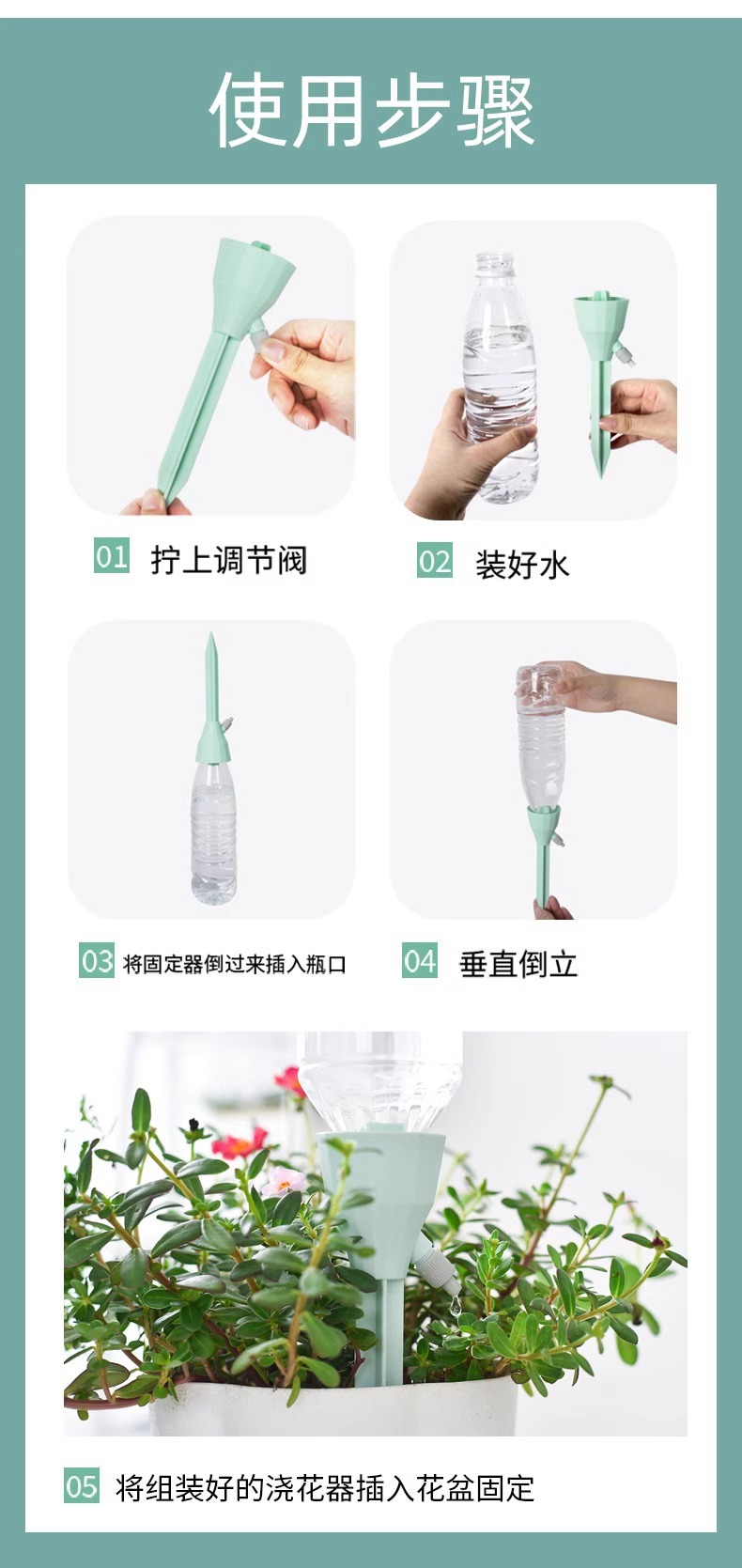 使用步骤

01 拧上调节阀

02 装好水

03 将固定器倒过来插入瓶口

04 垂直倒立

05 将组装好的浇花器插入花盆固定