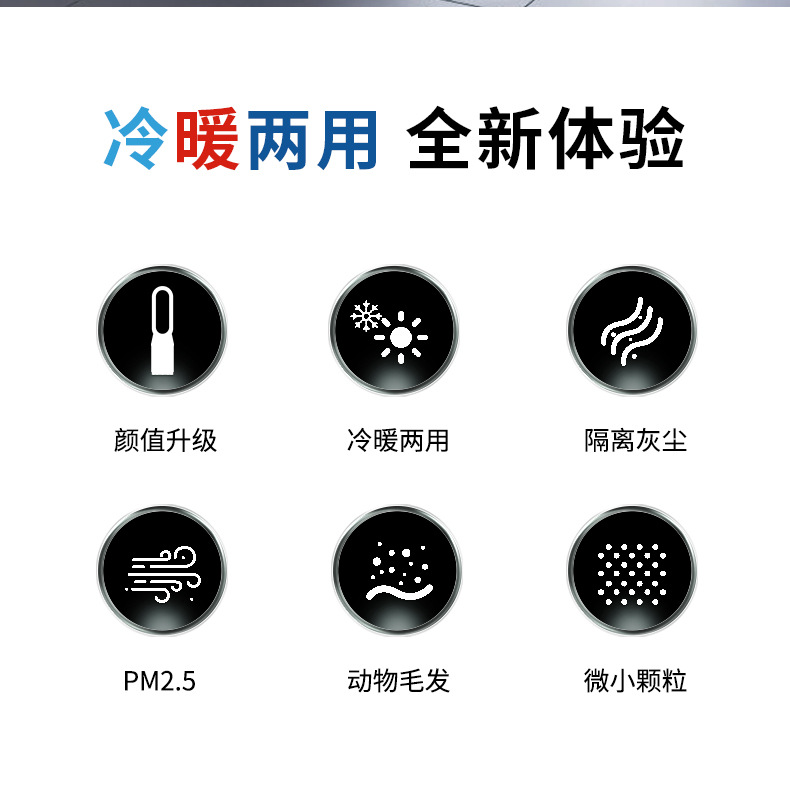 冷暖两用 全新体验

颜值升级

冷暖两用

隔离灰尘

PM2.5

动物毛发

微小颗粒