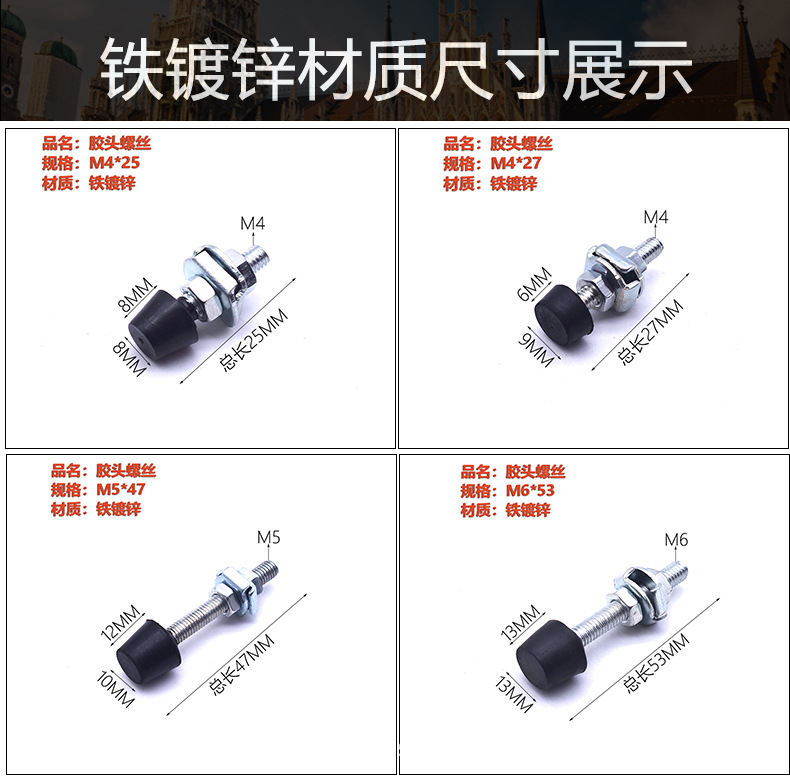 铁镀锌材质尺寸展示

品名：胶头螺丝
规格：M4*25
材质：铁镀锌

M4
8MM
8MM
总长25MM

品名：胶头螺丝
规格：M4*27
材质：铁镀锌

M4
6MM
9MM
总长27MM

品名：胶头螺丝
规格：M5*47
材质：铁镀锌

M5
12MM
10MM
总长47MM

品名：胶头螺丝
规格：M6*53
材质：铁镀锌

M6
13MM
13MM
总长53MM