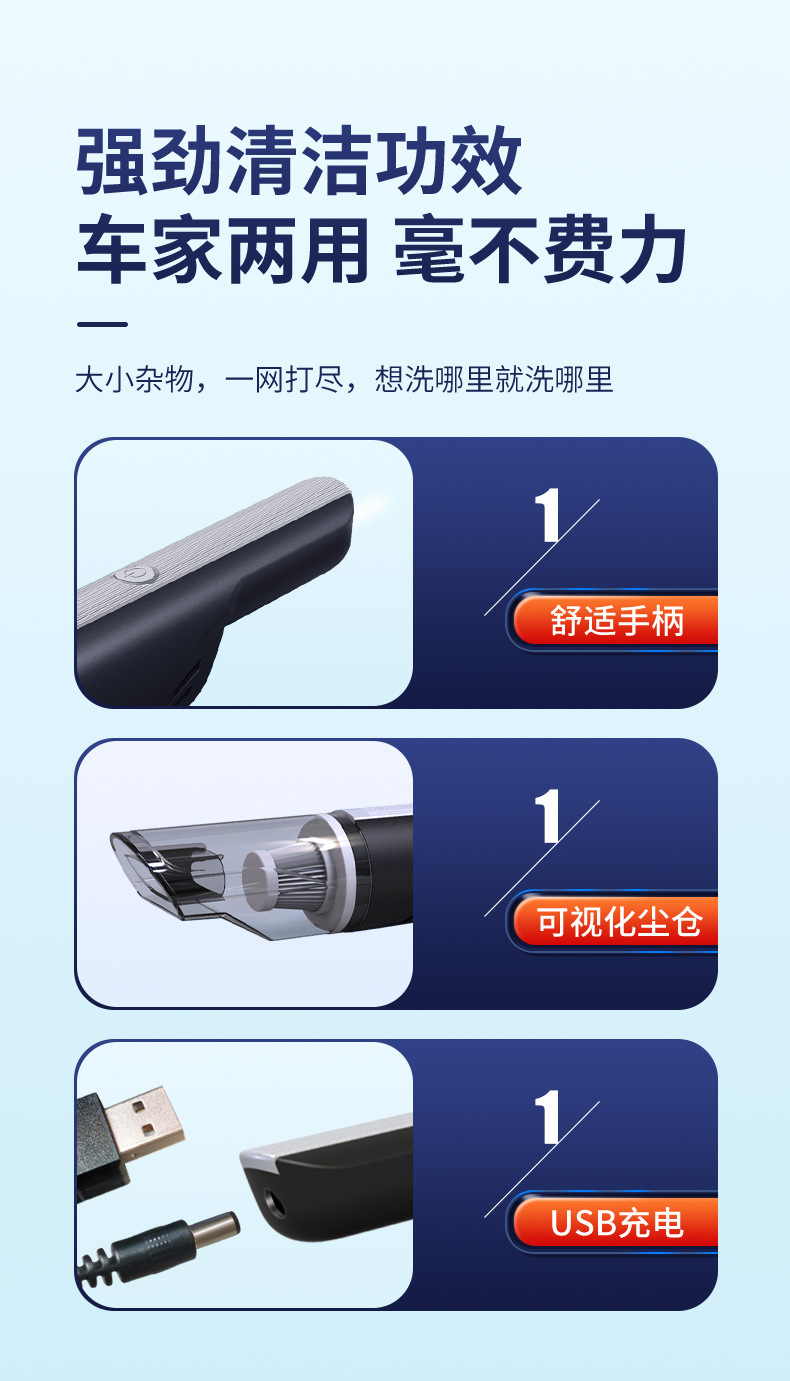 强劲清洁功效
车家两用 毫不费力

大小杂物，一网打尽，想洗哪里就洗哪里

1
舒适手柄

1
可视化尘仓

1
USB充电