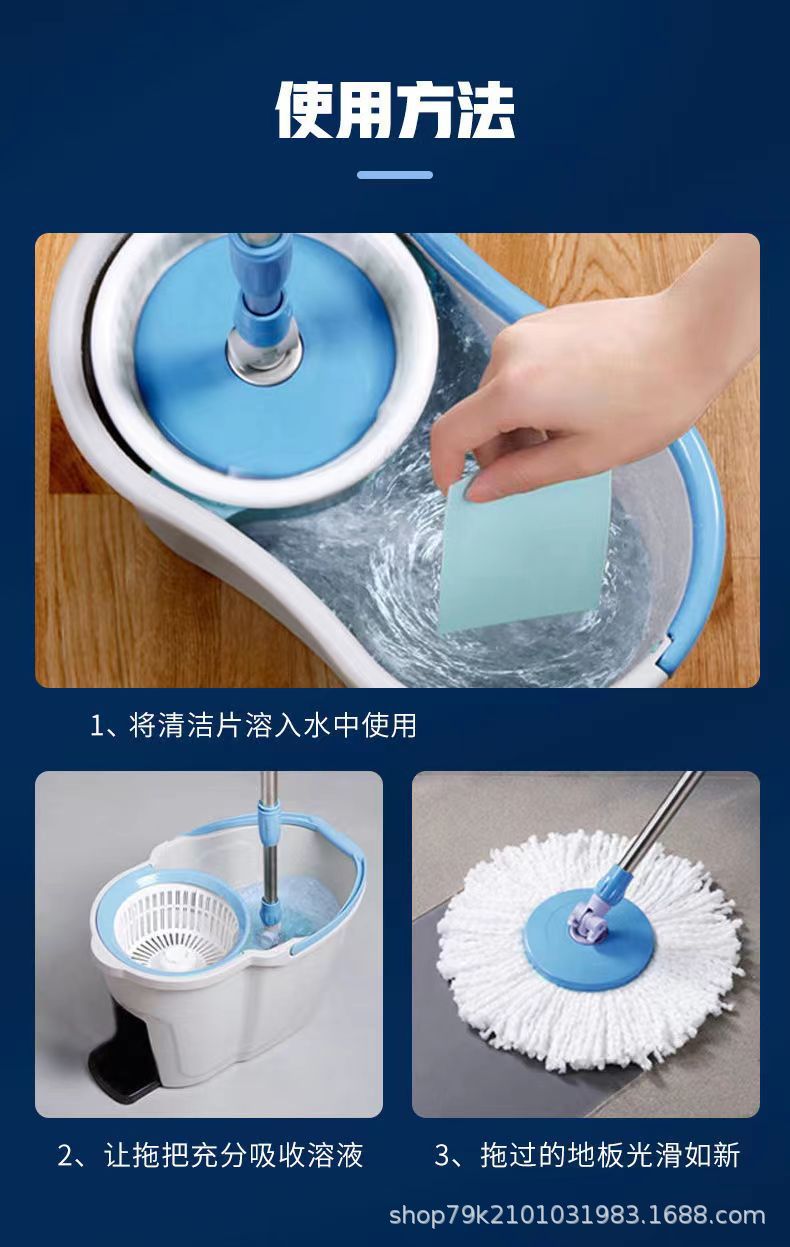 使用方法

1、将清洁片溶入水中使用

2、让拖把充分吸收溶液

3、拖过的地板光滑如新

shop79k2101031983.1688.com