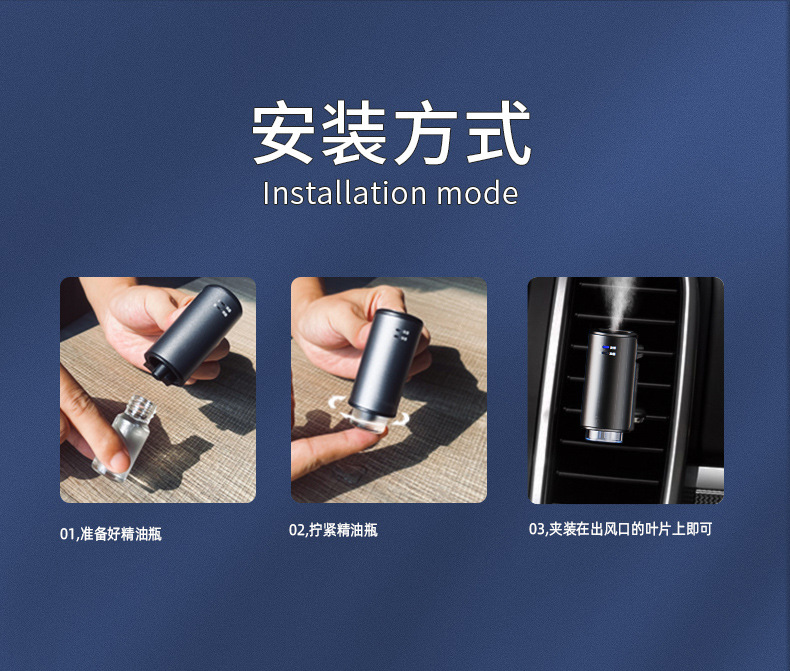 安装方式
Installation mode

01,准备好精油瓶

02,拧紧精油瓶

03,夹装在出风口的叶片上即可