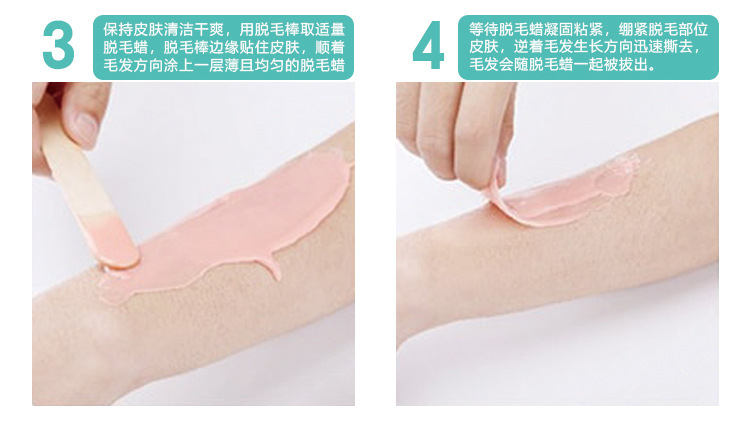 3

保持皮肤清洁干爽，用脱毛棒取适量脱毛蜡，脱毛棒边缘贴住皮肤，顺着毛发方向涂上一层薄且均匀的脱毛蜡

4

等待脱毛蜡凝固粘紧，绷紧脱毛部位皮肤，逆着毛发生长方向迅速撕去，毛发会随脱毛蜡一起被拔出。