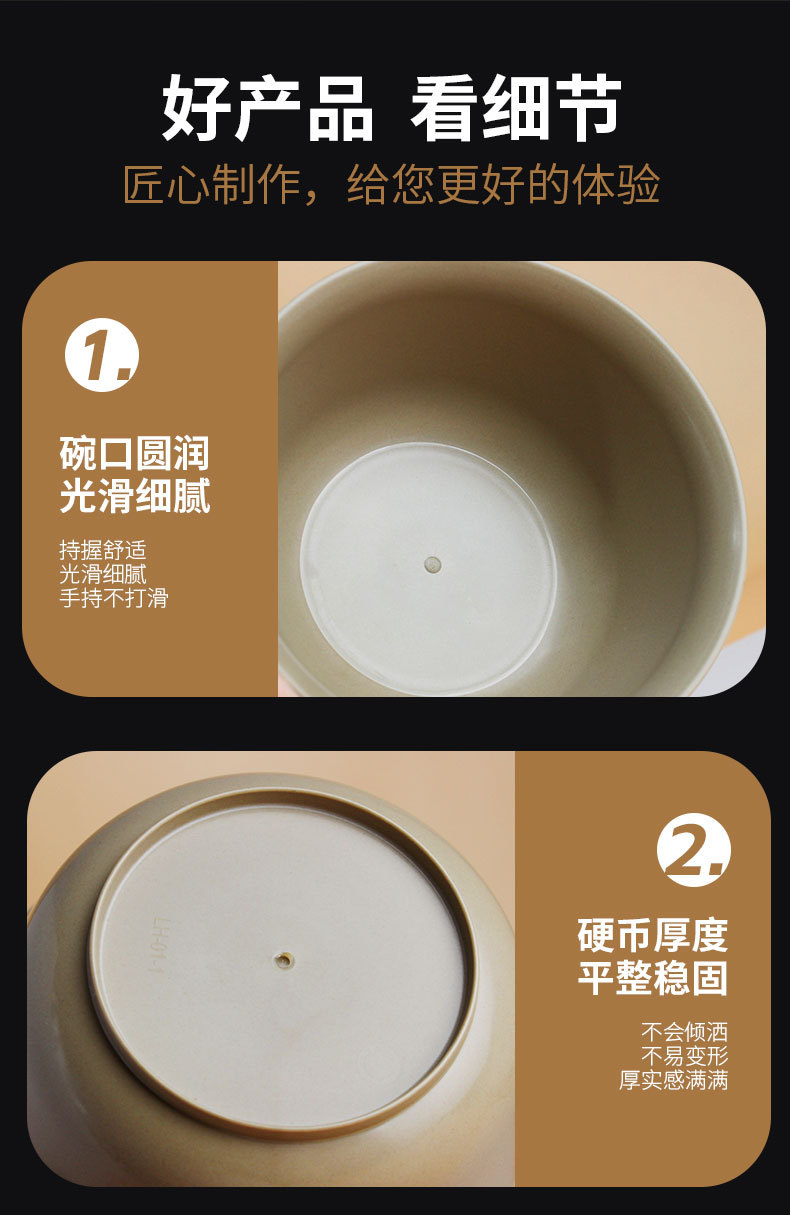 好产品 看细节
匠心制作，给您更好的体验

1.

碗口圆润
光滑细腻

持握舒适
光滑细腻
手持不打滑

LH-01-1

2.

硬币厚度
平整稳固

不会倾洒
不易变形
厚实感满满