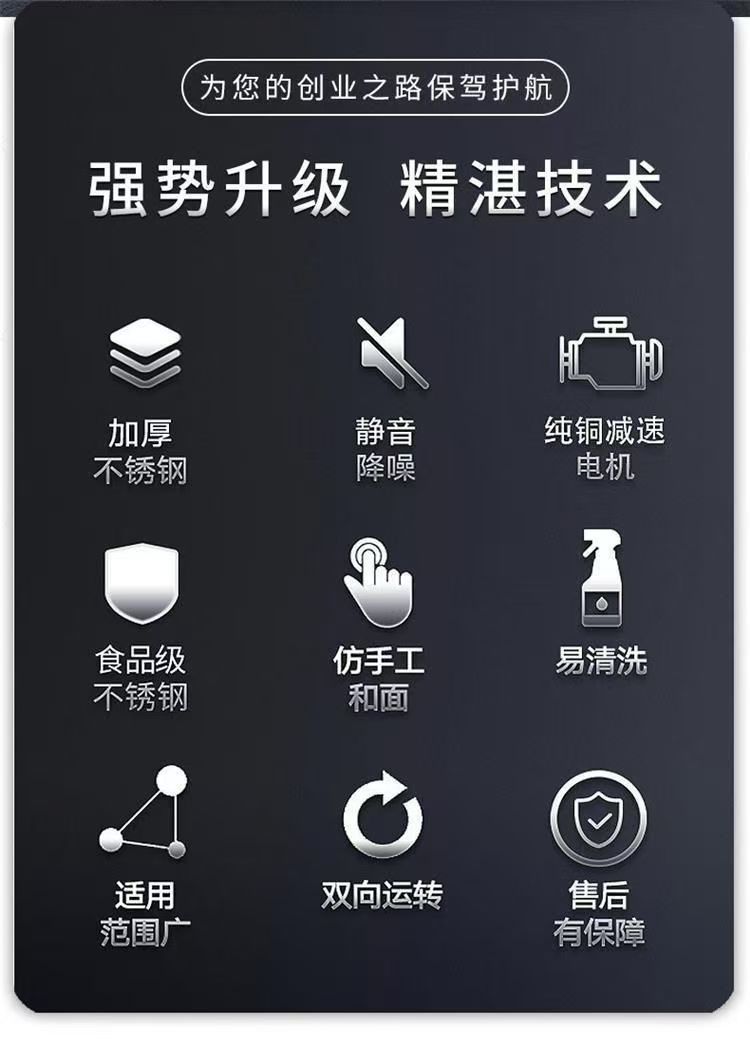 为您的创业之路保驾护航

强势升级 精湛技术

加厚
不锈钢

静音
降噪

纯铜减速
电机

食品级
不锈钢

仿手工
和面

易清洗

适用
范围广

双向运转

售后
有保障