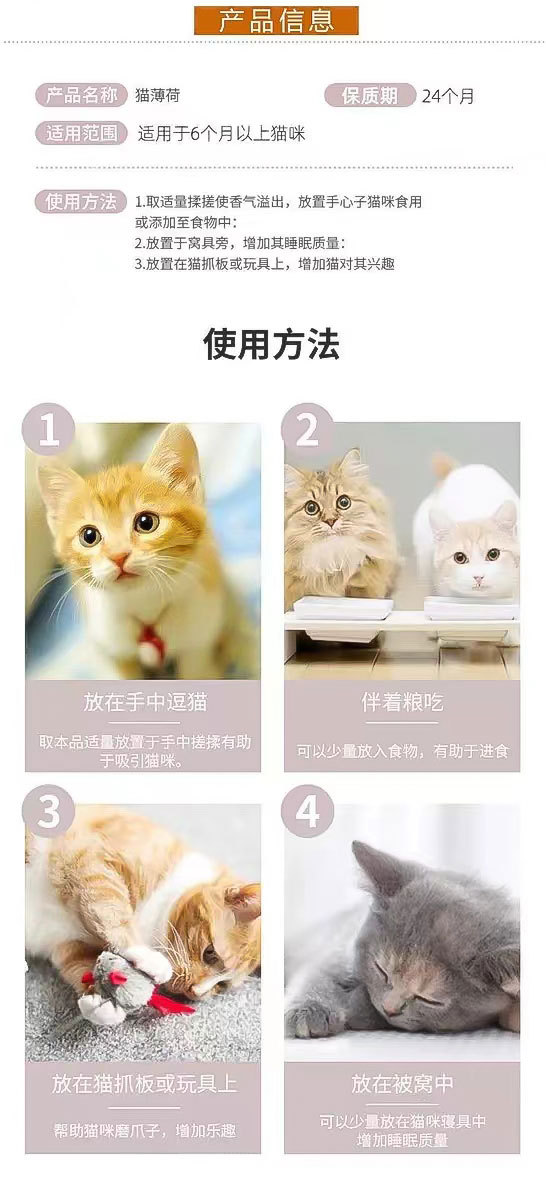 产品信息

产品名称 猫薄荷

保质期 24个月

适用范围 适用于6个月以上猫咪

使用方法 1.取适量揉搓使香气溢出，放置手心子猫咪食用或添加至食物中：
2.放置于窝具旁，增加其睡眠质量：
3.放置在猫抓板或玩具上，增加猫对其兴趣

使用方法

1

放在手中逗猫

取本品适量放置于手中搓揉有助于吸引猫咪。

2

伴着粮吃

可以少量放入食物，有助于进食

3

放在猫抓板或玩具上

帮助猫咪磨爪子，增加乐趣

4

放在被窝中

可以少量放在猫咪寝具中增加睡眠质量