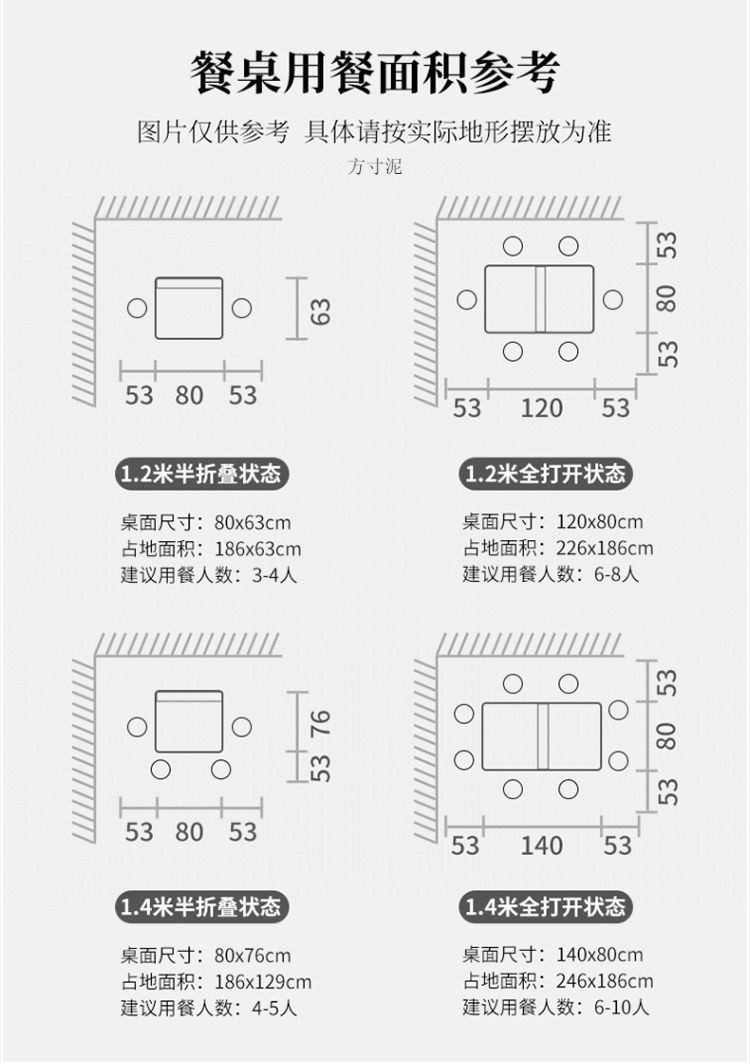 餐桌用餐面积参考

图片仅供参考 具体请按实际地形摆放为准

方寸泥

63

53 80 53

1.2米半折叠状态

桌面尺寸：80x63cm
占地面积：186x63cm
建议用餐人数：3-4人

53
80
53

53 120 53

1.2米全打开状态

桌面尺寸：120x80cm
占地面积：226x186cm
建议用餐人数：6-8人

76
53

53 80 53

1.4米半折叠状态

桌面尺寸：80x76cm
占地面积：186x129cm
建议用餐人数：4-5人

53
80
53

53 140 53

1.4米全打开状态

桌面尺寸：140x80cm
占地面积：246x186cm
建议用餐人数：6-10人