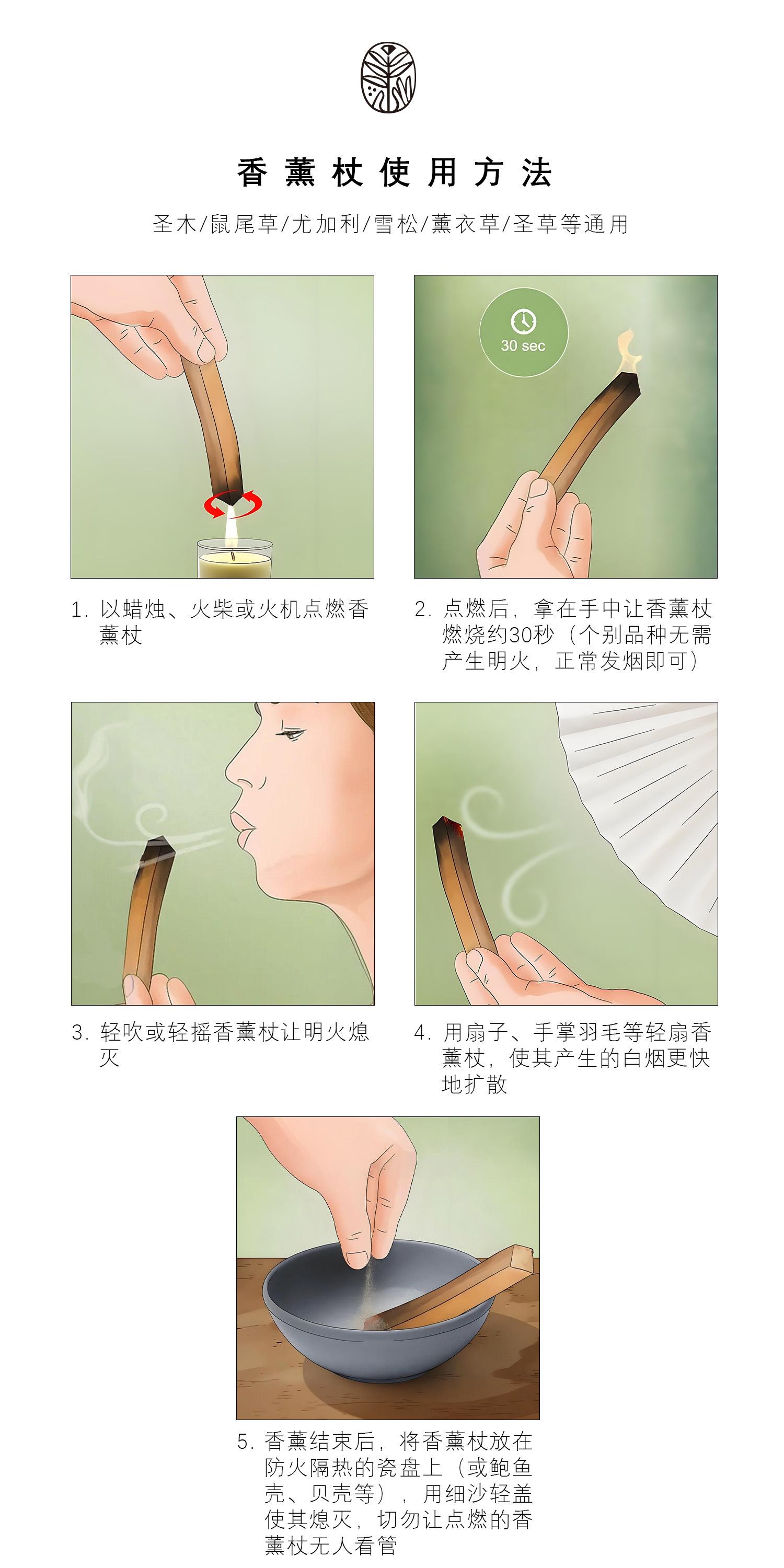 香薰杖使用方法

圣木/鼠尾草/尤加利/雪松/薰衣草/圣草等通用

30 sec

1. 以蜡烛、火柴或火机点燃香薰杖

2. 点燃后，拿在手中让香薰杖燃烧约30秒（个别品种无需产生明火，正常发烟即可）

3. 轻吹或轻摇香薰杖让明火熄灭

4. 用扇子、手掌羽毛等轻扇香薰杖，使其产生的白烟更快地扩散

5. 香薰结束后，将香薰杖放在防火隔热的瓷盘上（或鲍鱼壳、贝壳等），用细沙轻盖使其熄灭，切勿让点燃的香薰杖无人看管