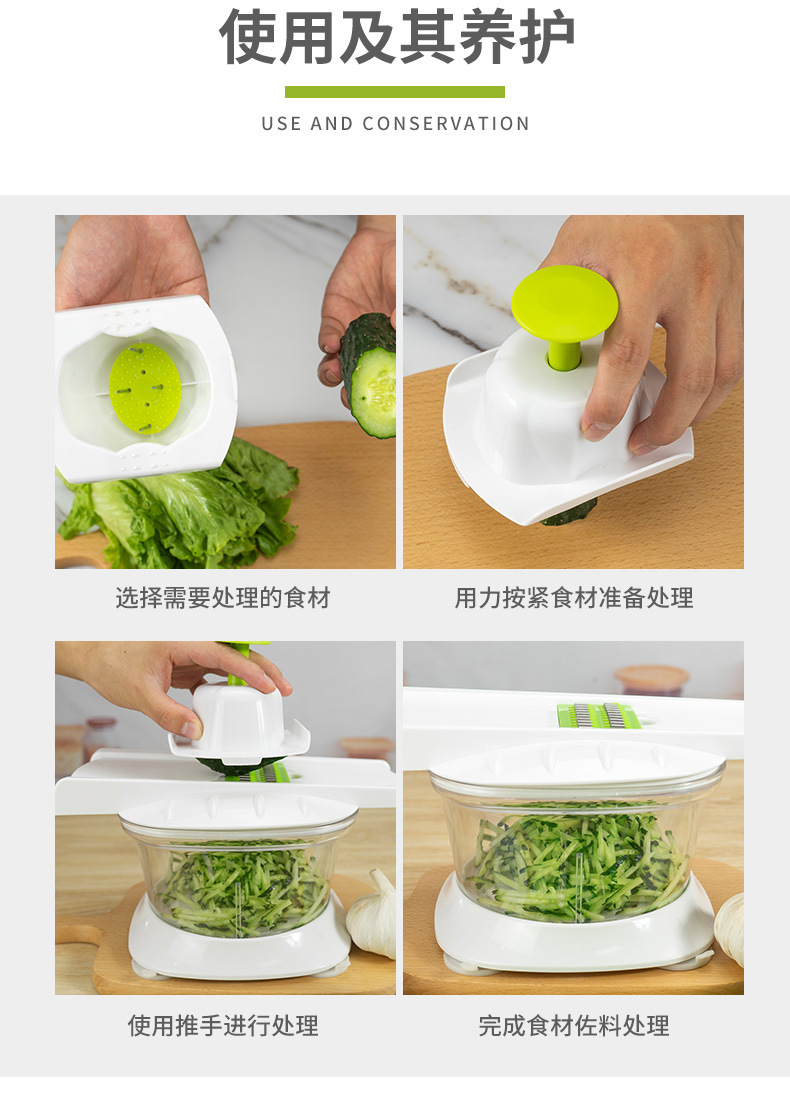 使用及其养护

USE AND CONSERVATION

选择需要处理的食材

用力按紧食材准备处理

使用推手进行处理

完成食材佐料处理