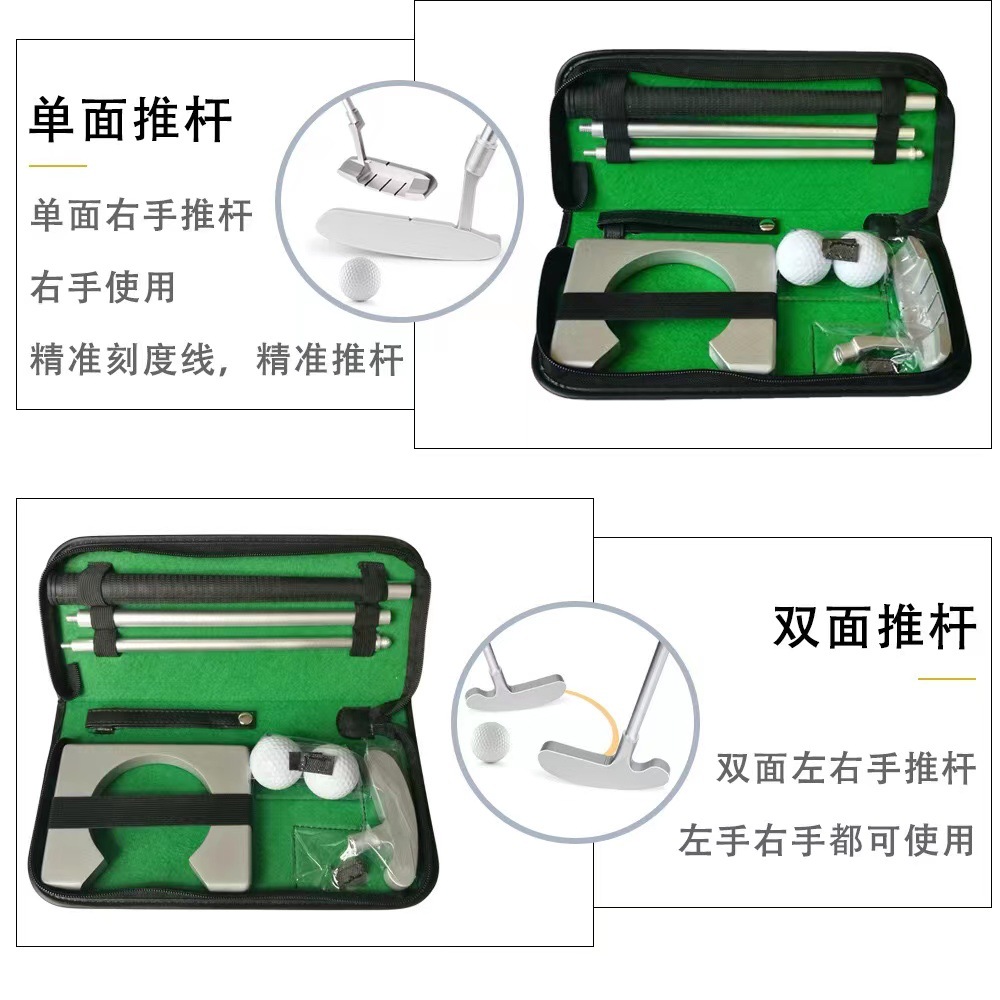 单面推杆

单面右手推杆

右手使用

精准刻度线，精准推杆

双面推杆

双面左右手推杆

左手右手都可使用