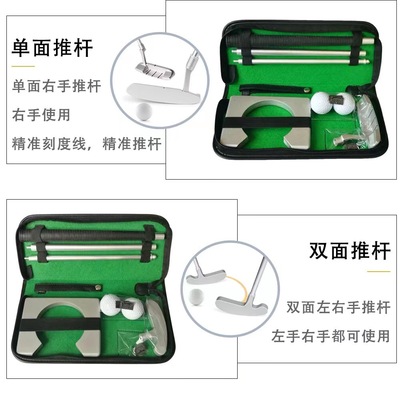 单面推杆

单面右手推杆

右手使用

精准刻度线，精准推杆

双面推杆

双面左右手推杆

左手右手都可使用