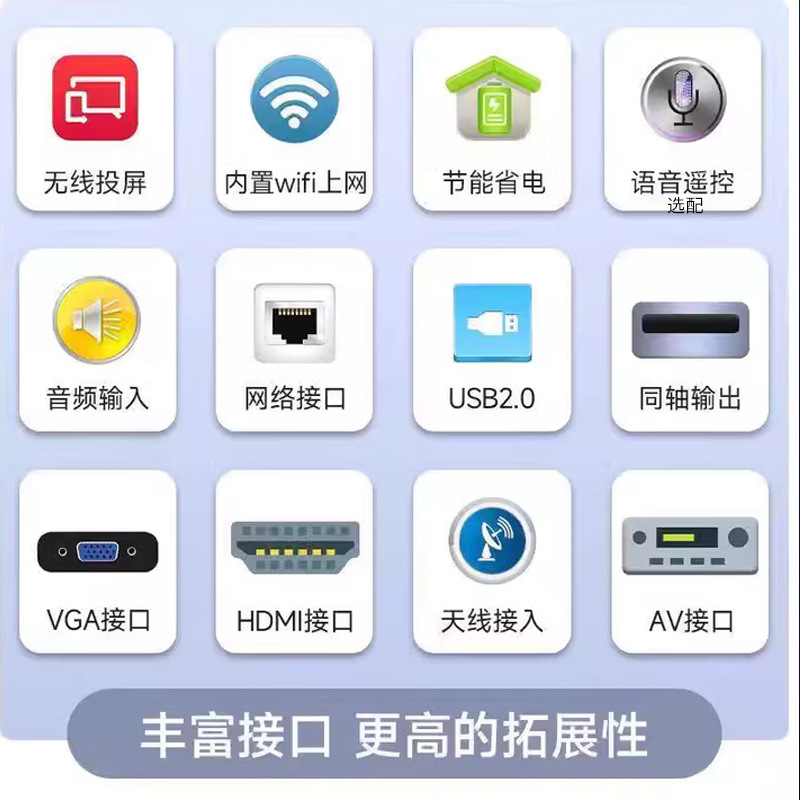 无线投屏

内置wifi上网

节能省电

语音遥控
选配

音频输入

网络接口

USB2.0

同轴输出

VGA接口

HDMI接口

天线接入

AV接口

丰富接口 更高的拓展性