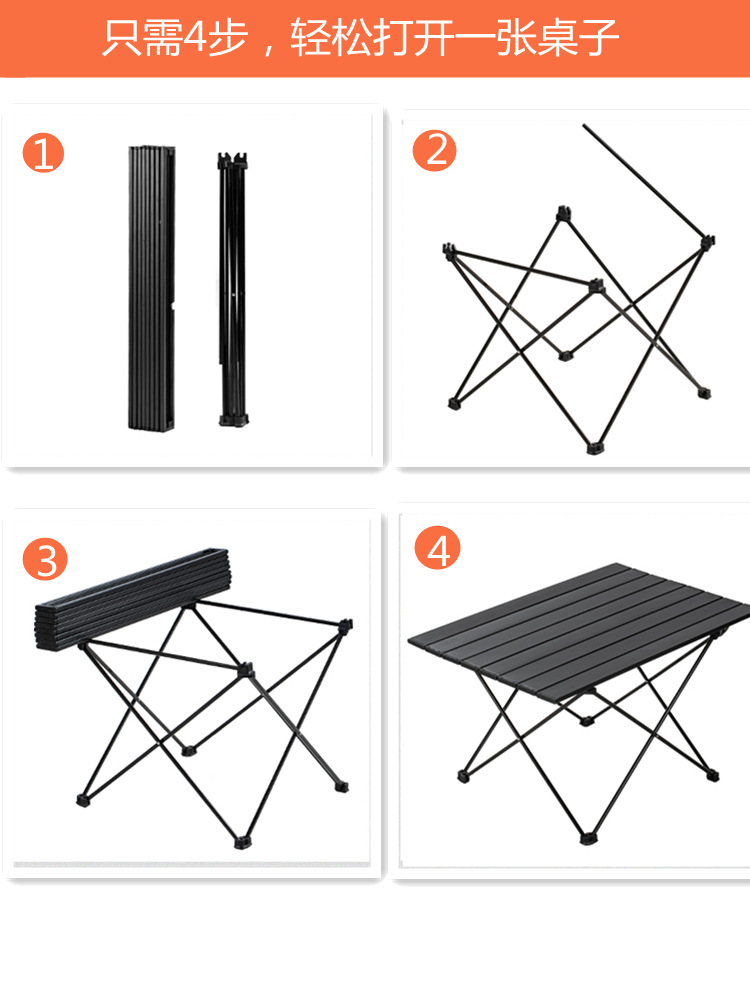 只需4步，轻松打开一张桌子

1

2

3

4