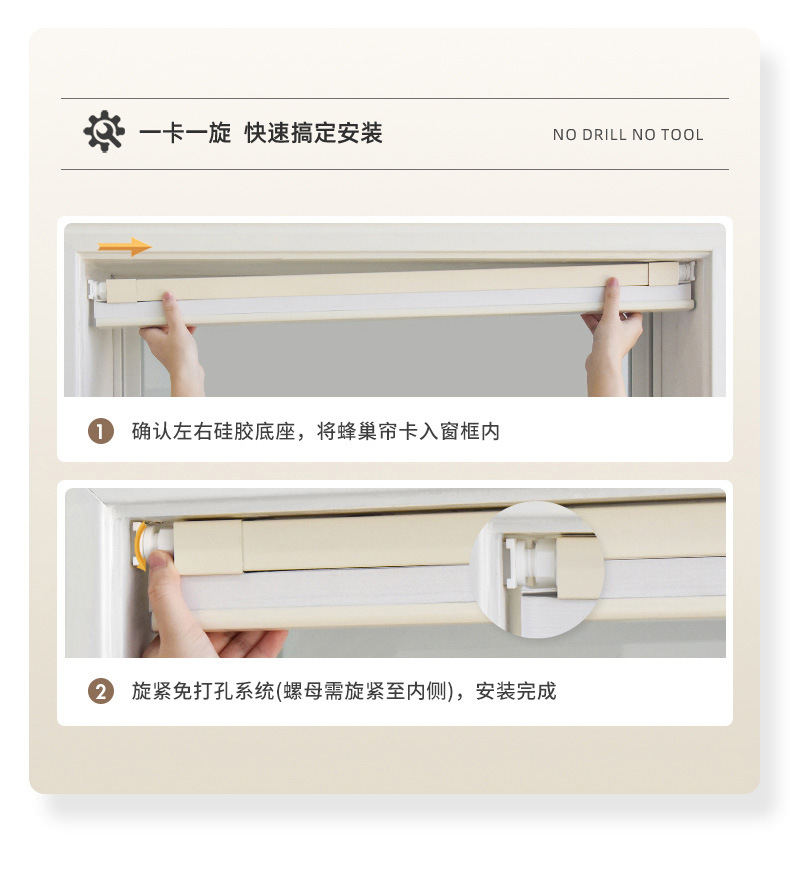 一卡一旋 快速搞定安装

NO DRILL NO TOOL

1 确认左右硅胶底座，将蜂巢帘卡入窗框内

2 旋紧免打孔系统(螺母需旋紧至内侧)，安装完成