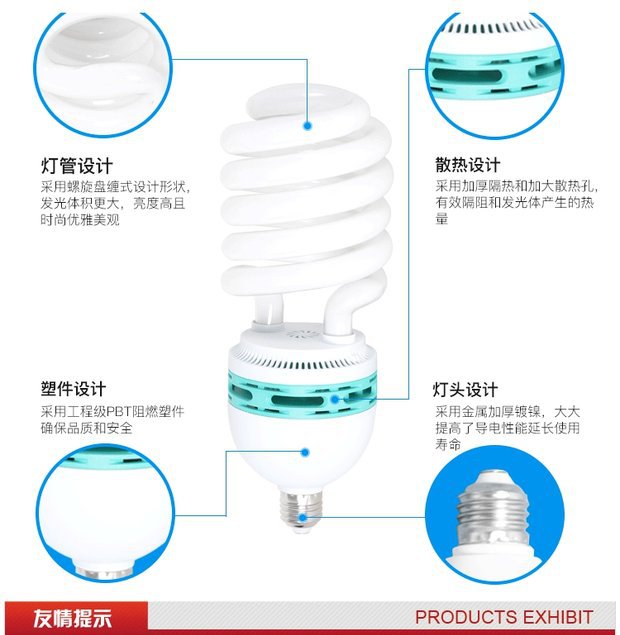 灯管设计
采用螺旋盘缠式设计形状，发光体积更大，亮度高且时尚优雅美观

散热设计
采用加厚隔热和加大散热孔，有效隔阻和发光体产生的热量

塑件设计
采用工程级PBT阻燃塑件确保品质和安全

灯头设计
采用金属加厚镀镍，大大提高了导电性能延长使用寿命

友情提示
PRODUCTS EXHIBIT